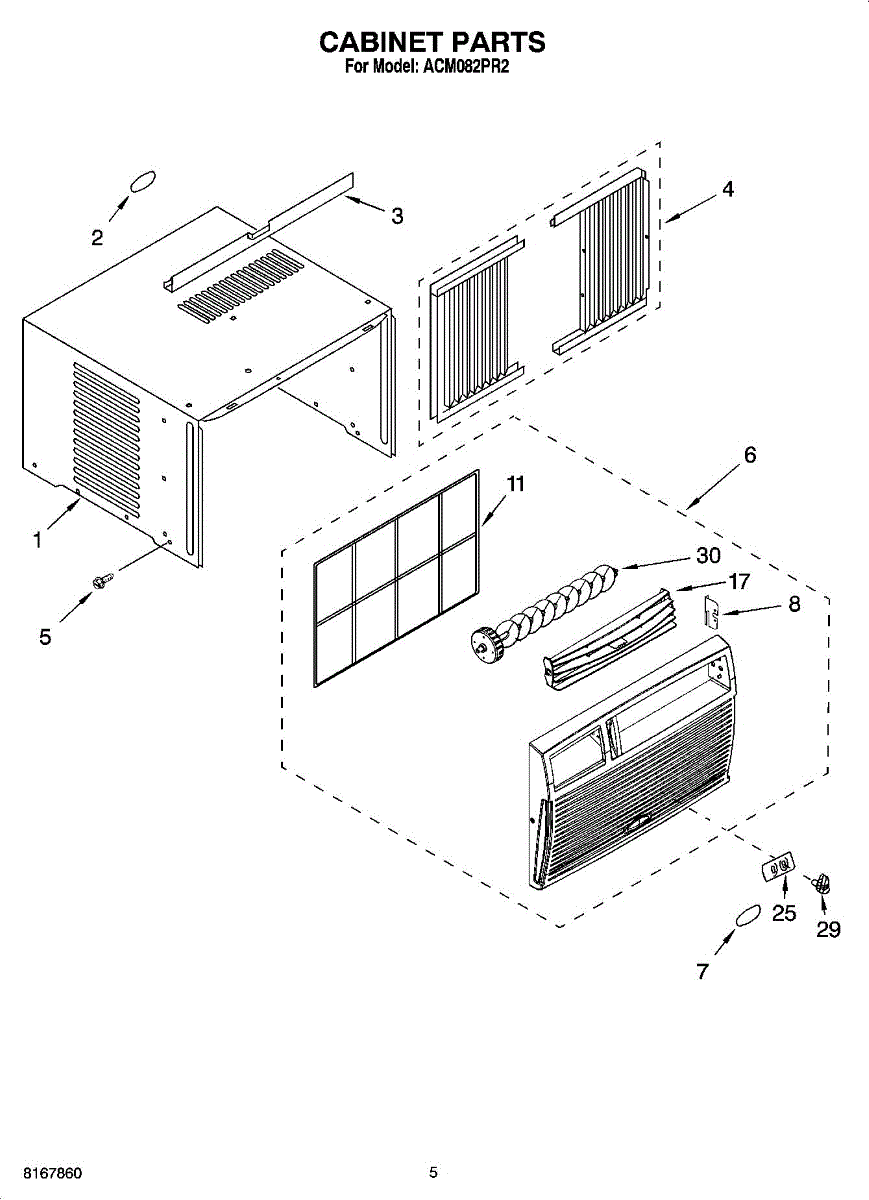 CABINET PARTS
For Model: ACM082PR2

2
3
4
1
5
6
11
30
17
8
25
29
7

8167860
5