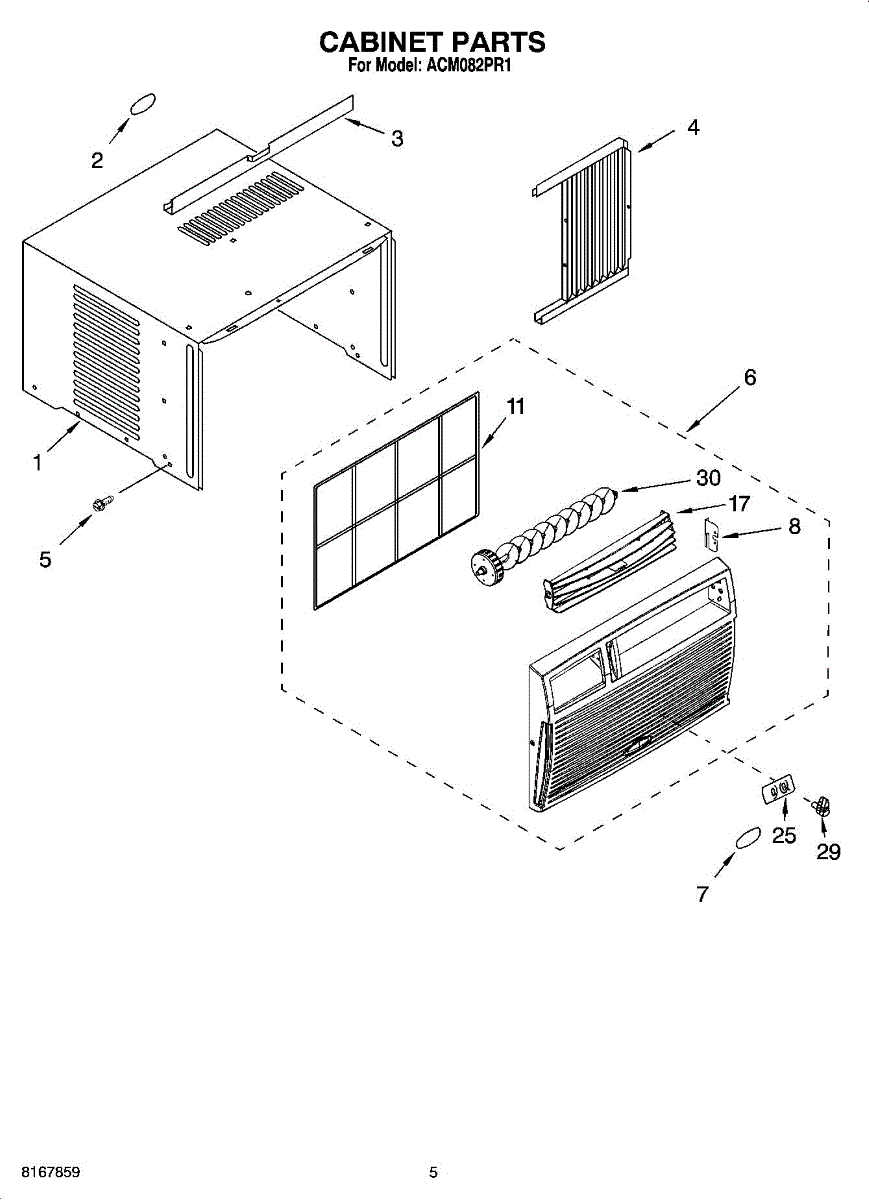 CABINET PARTS
For Model: ACM082PR1

2
3
4
1
5
6
11
30
17
8
25
29
7

8167859
5