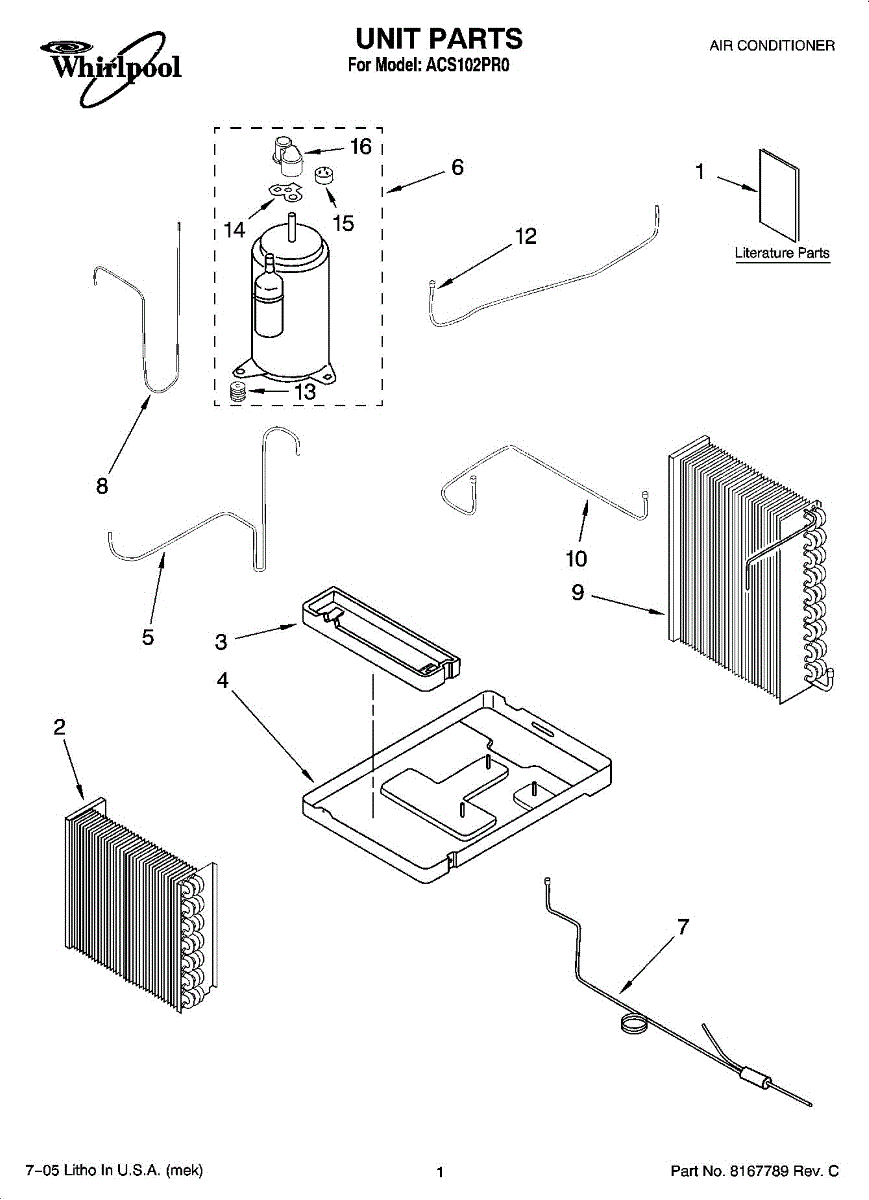 Whirlpool

UNIT PARTS
For Model: ACS102PR0

AIR CONDITIONER

16
6
1
14
15
12
Literature Parts
13
8
10
9
5
3
4
2
7

7–05 Litho In U.S.A. (mek)

1

Part No. 8167789 Rev. C