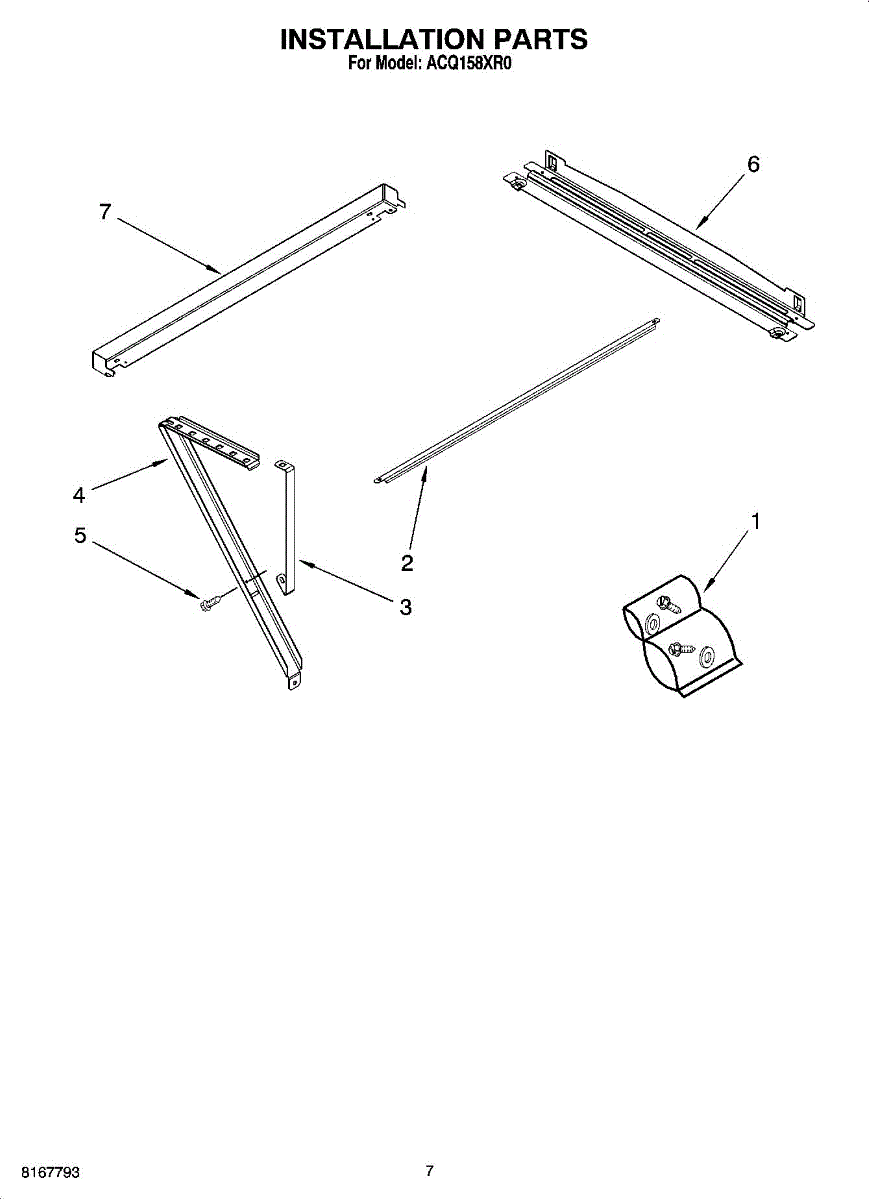 INSTALLATION PARTS
For Model: ACQ158XR0

7

6

4

5

2

3

1

8167793

7