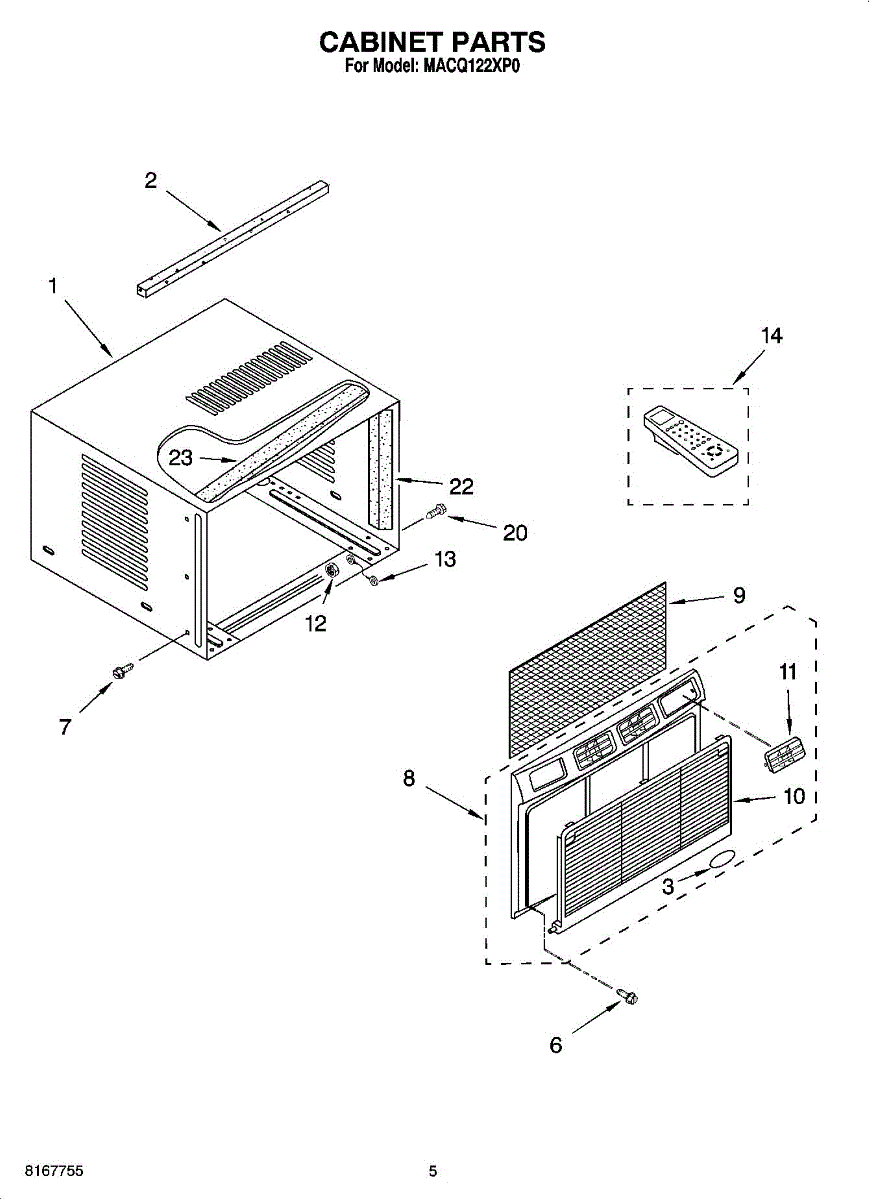 CABINET PARTS
For Model: MACQ122XP0

2

1

14

23

22

20

13

12

9

7

11

8

10

3

6

8167755

5