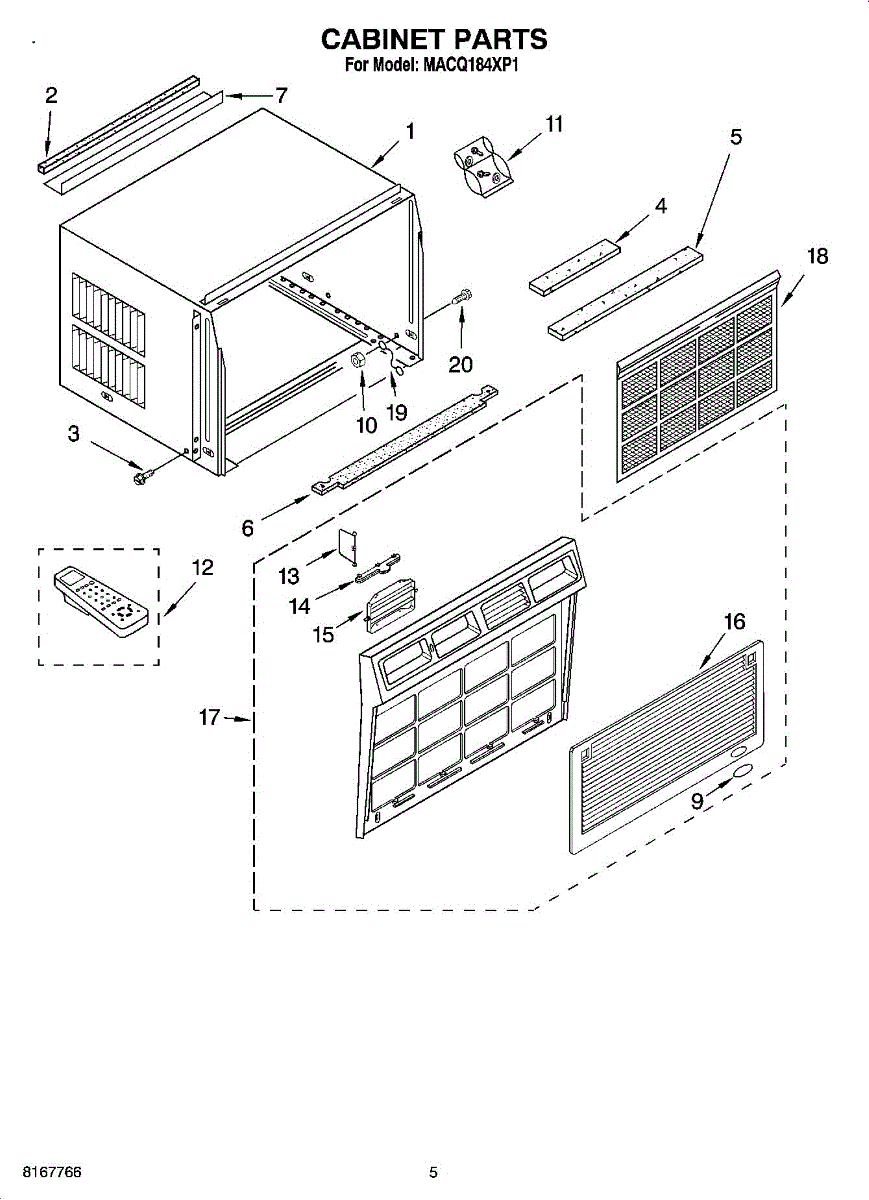 CABINET PARTS
For Model: MACQ184XP1

2
7
1
11
5
4
18
20
10
19
3
6
12
13
14
15
16
17
9

8167766
5