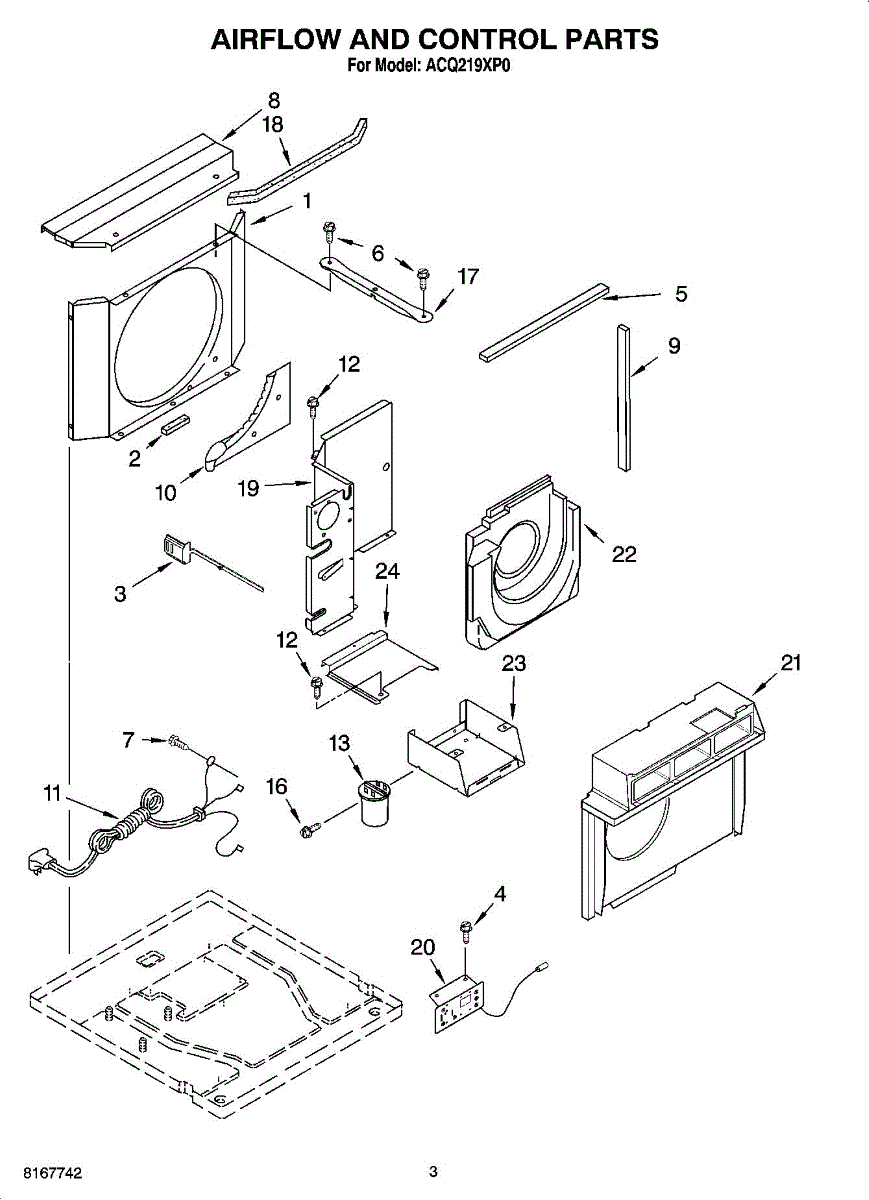 AIRFLOW AND CONTROL PARTS
For Model: ACQ219XP0

8
18
1
6
17
5
9
12
2
10
19
22
3
24
12
23
21
7
13
11
16
4
20

8167742
3