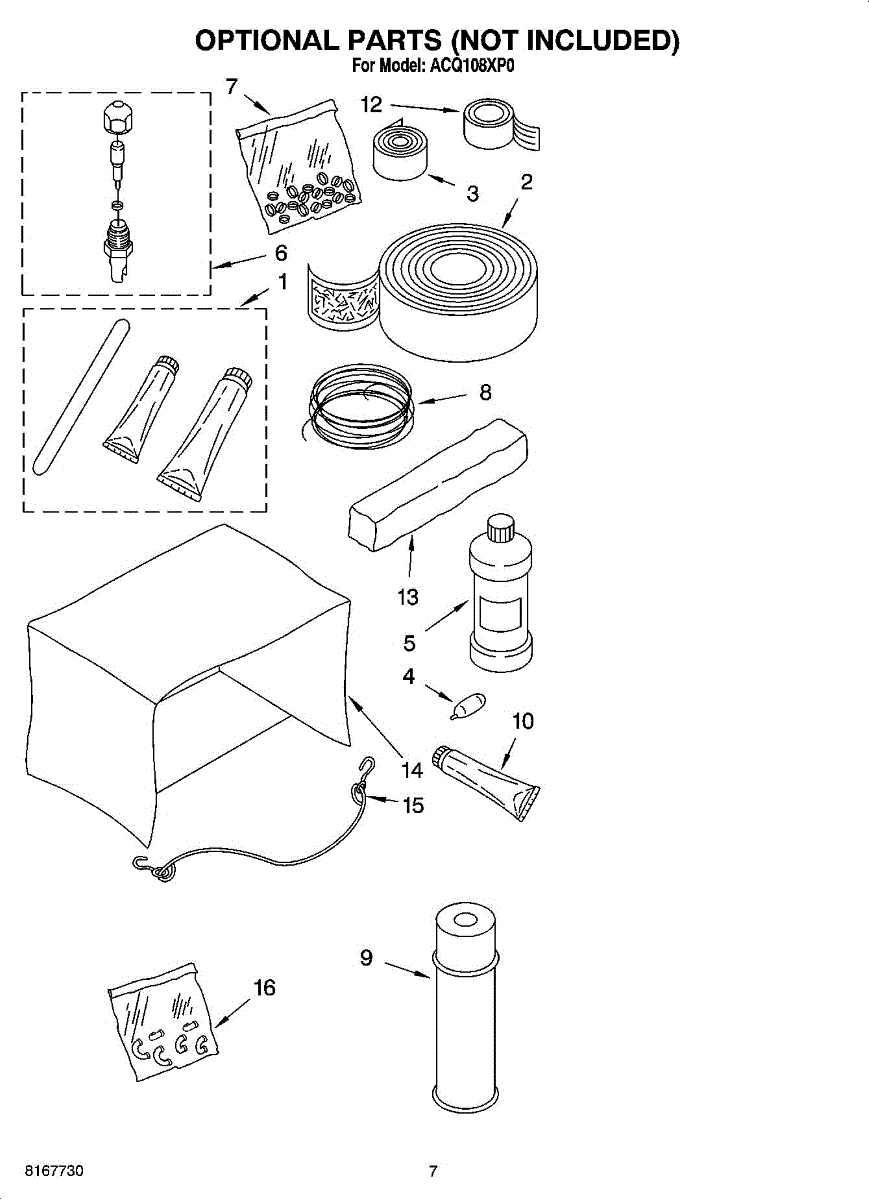 OPTIONAL PARTS (NOT INCLUDED)
For Model: ACQ108XP0

7
12
3
2
6
1
8
13
5
4
10
14
15
9
16

8167730
7