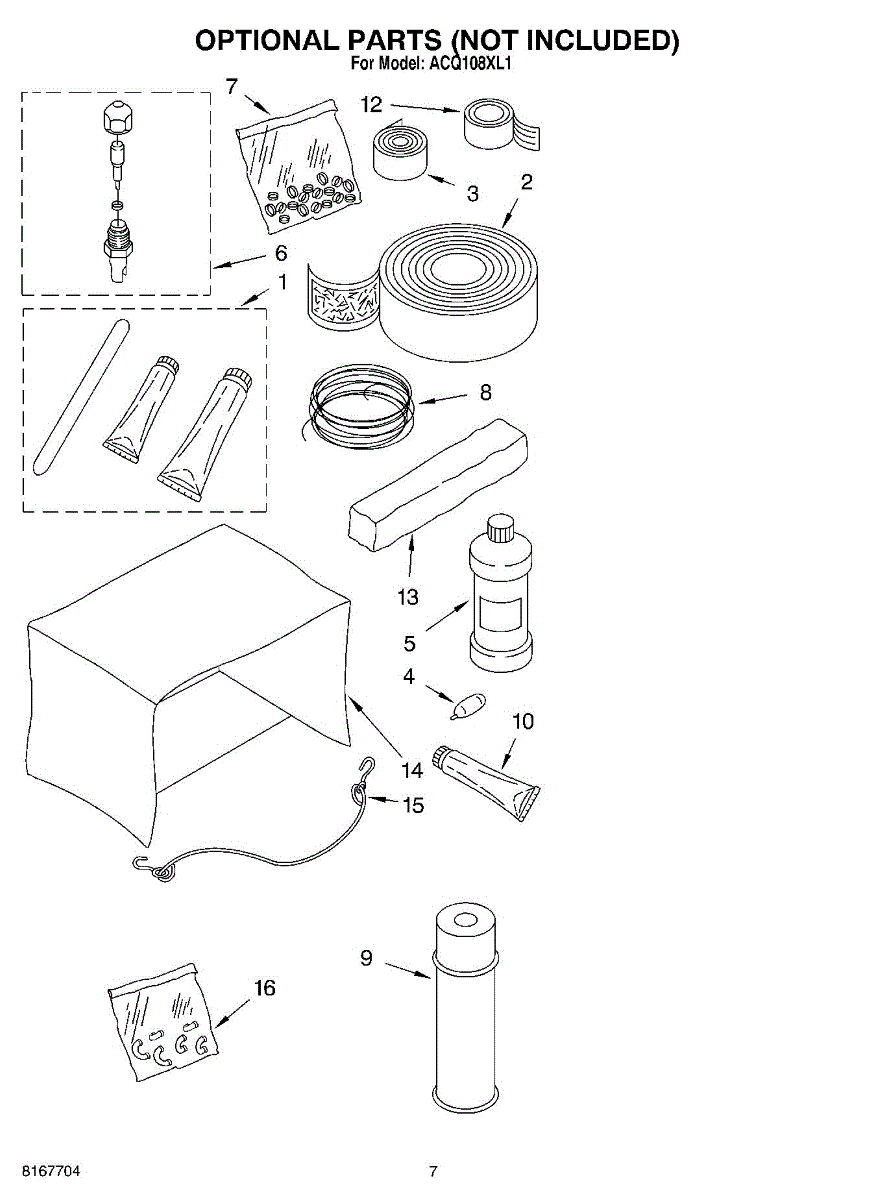 OPTIONAL PARTS (NOT INCLUDED)
For Model: ACQ108XL1

7
12
3
2
6
1
8
13
5
4
10
14
15
9
16

8167704
7