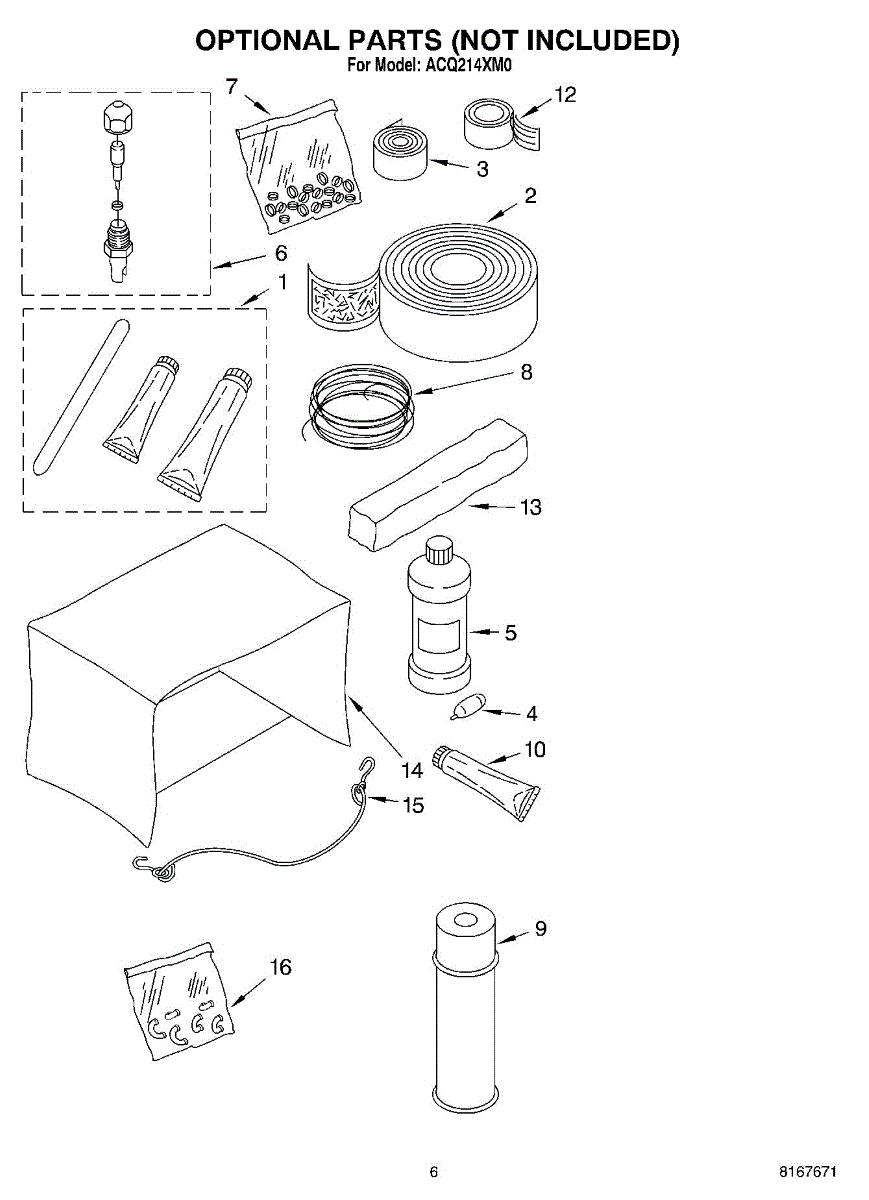 OPTIONAL PARTS (NOT INCLUDED)
For Model: ACQ214XM0

7
12
3
2
6
1
8
13
5
4
10
14
15
9
16

6
8167671