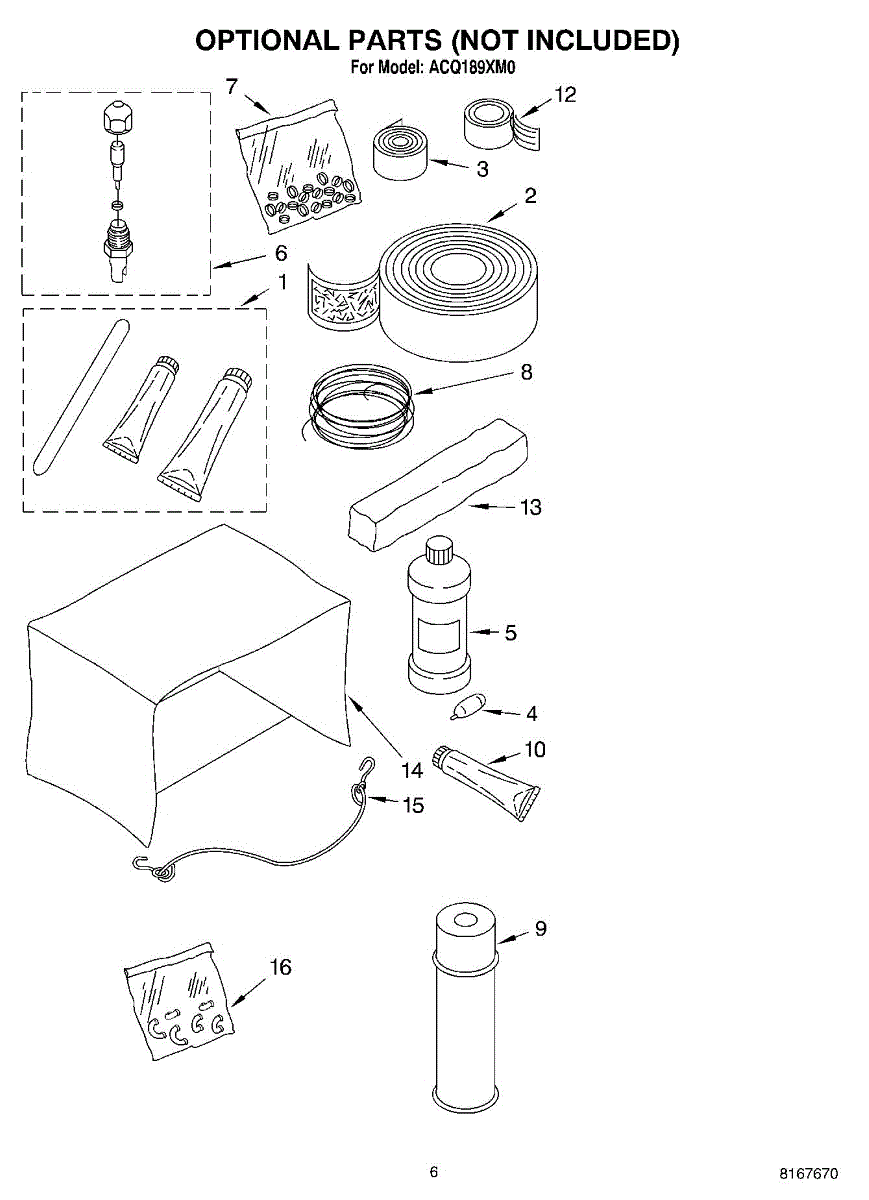 OPTIONAL PARTS (NOT INCLUDED)
For Model: ACQ189XM0

7
12
3
2
6
1
8
13
5
4
10
14
15
9
16

6

8167670