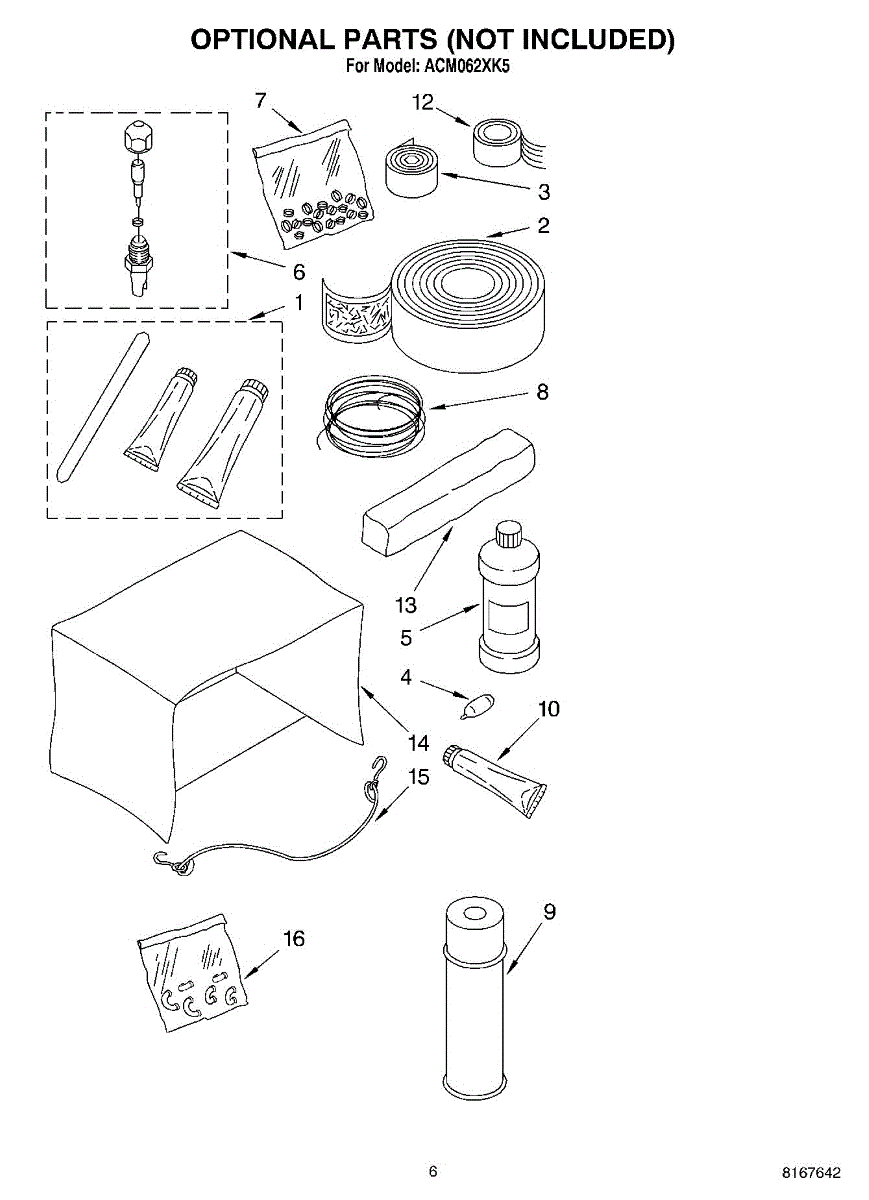 OPTIONAL PARTS (NOT INCLUDED)
For Model: ACM062XK5

7
12
3
2
6
1
8
13
5
4
10
14
15
16
9

6
8167642