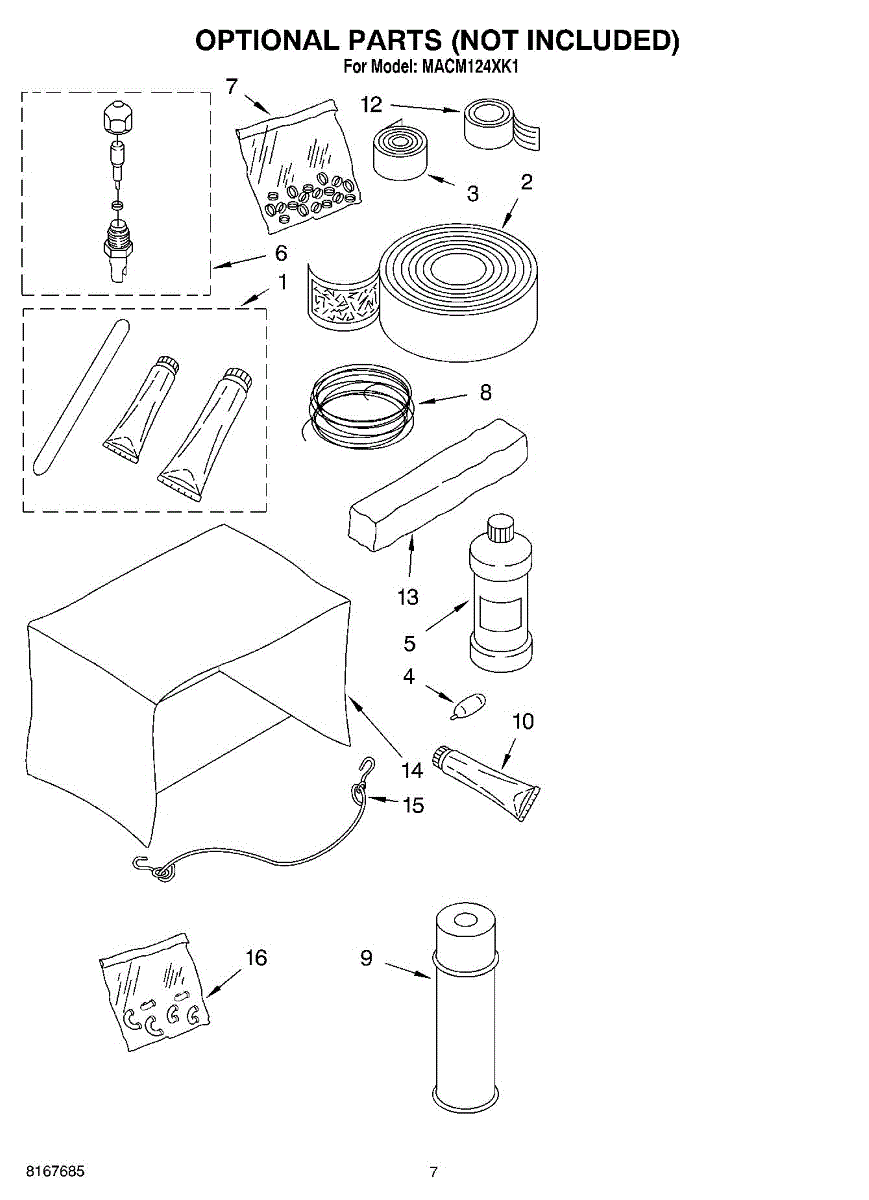 OPTIONAL PARTS (NOT INCLUDED)
For Model: MACM124XK1

7
12
3
2
6
1
8
13
5
4
10
14
15
16
9

8167685
7