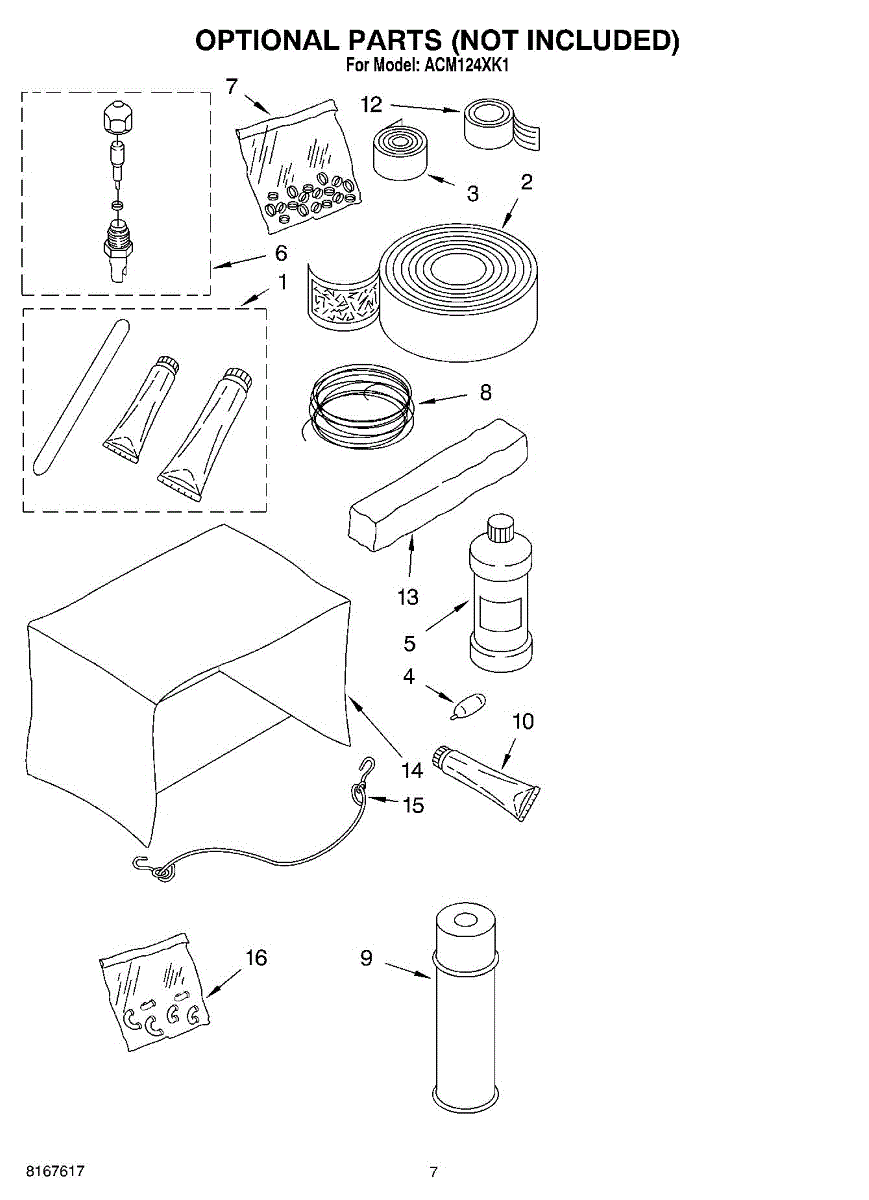 OPTIONAL PARTS (NOT INCLUDED)
For Model: ACM124XK1

7
12
3
2
6
1
8
13
5
4
10
14
15
16
9

8167617

7