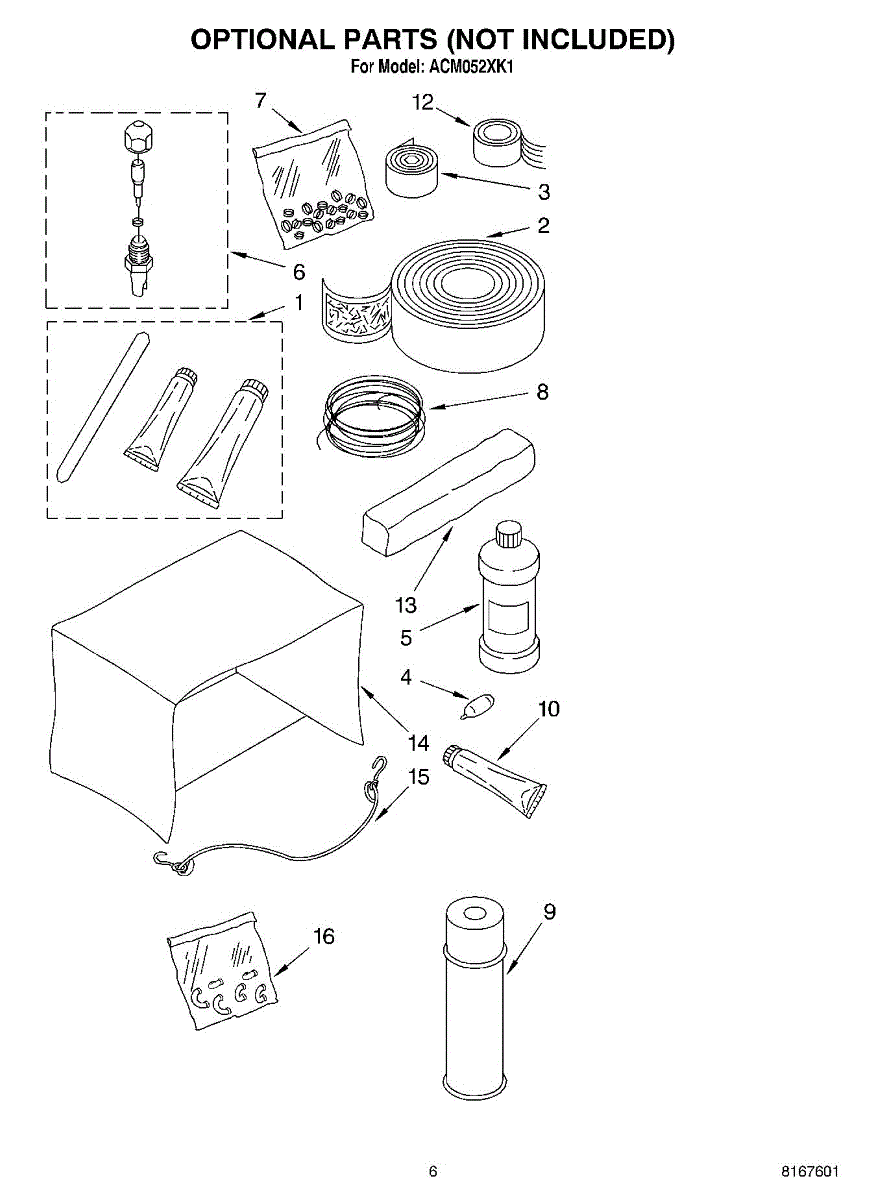 OPTIONAL PARTS (NOT INCLUDED)
For Model: ACM052XK1

7
12
3
2
6
1
8
13
5
4
10
14
15
16
9

6

8167601