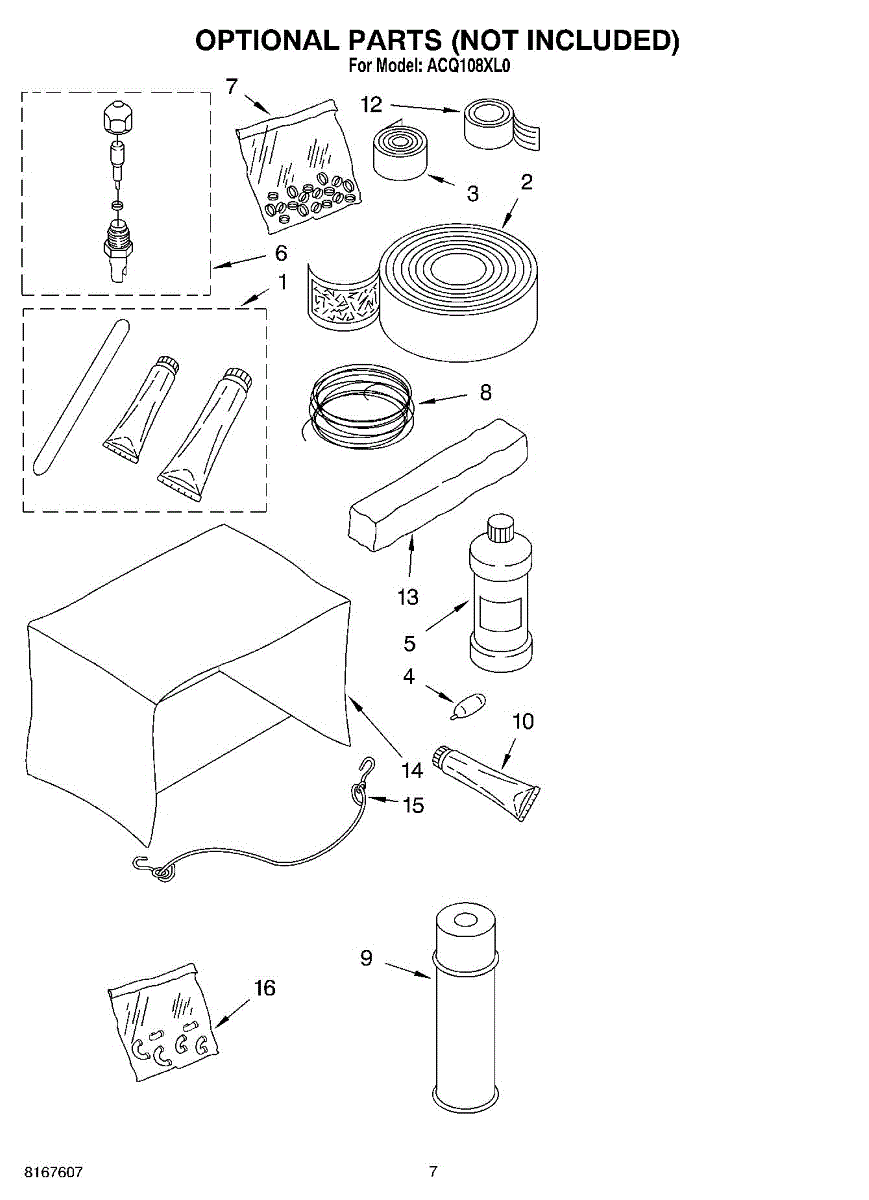 OPTIONAL PARTS (NOT INCLUDED)
For Model: ACQ108XL0

7
12
3
2
6
1
8
13
5
4
10
14
15
9
16

8167607
7