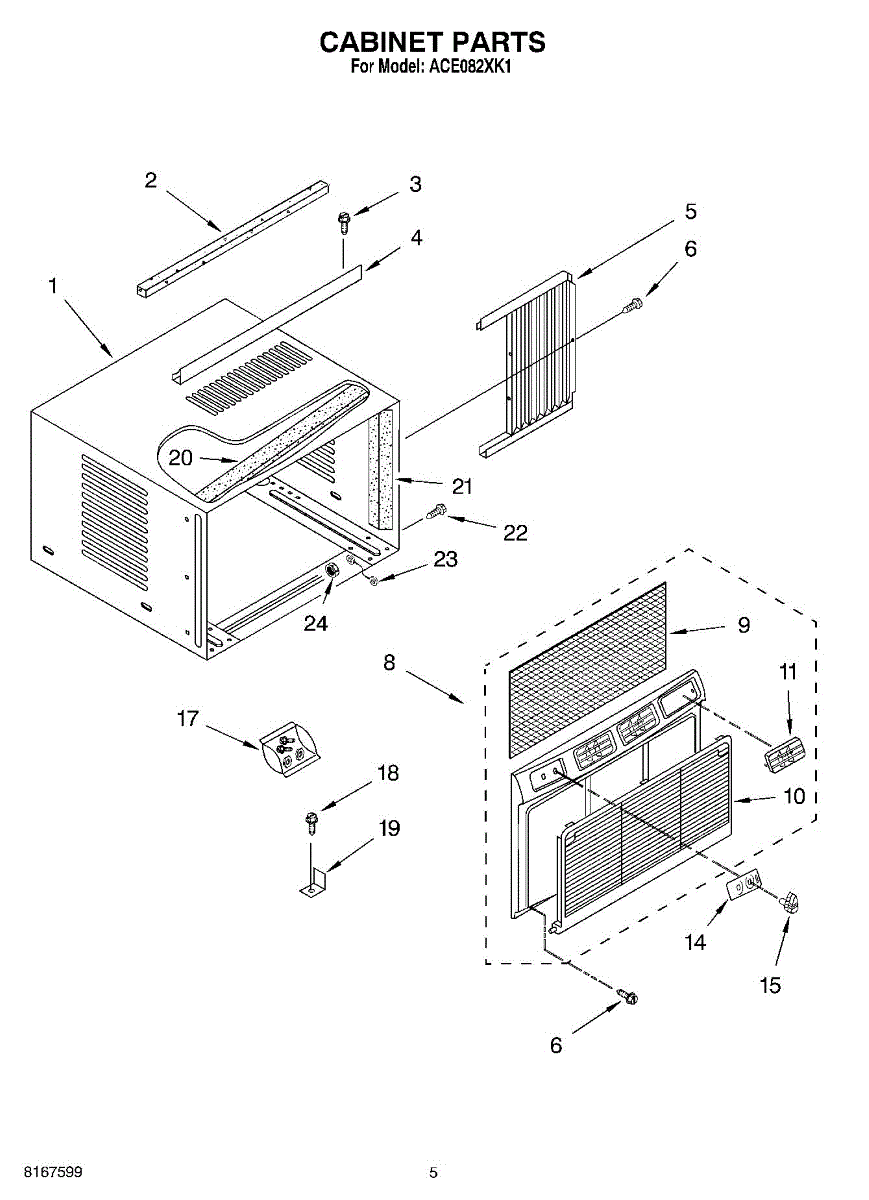 CABINET PARTS
For Model: ACE082XK1

2
3
4
5
6
1
20
21
22
23
24
9
8
11
17
10
18
19
14
15
6

8167599

5