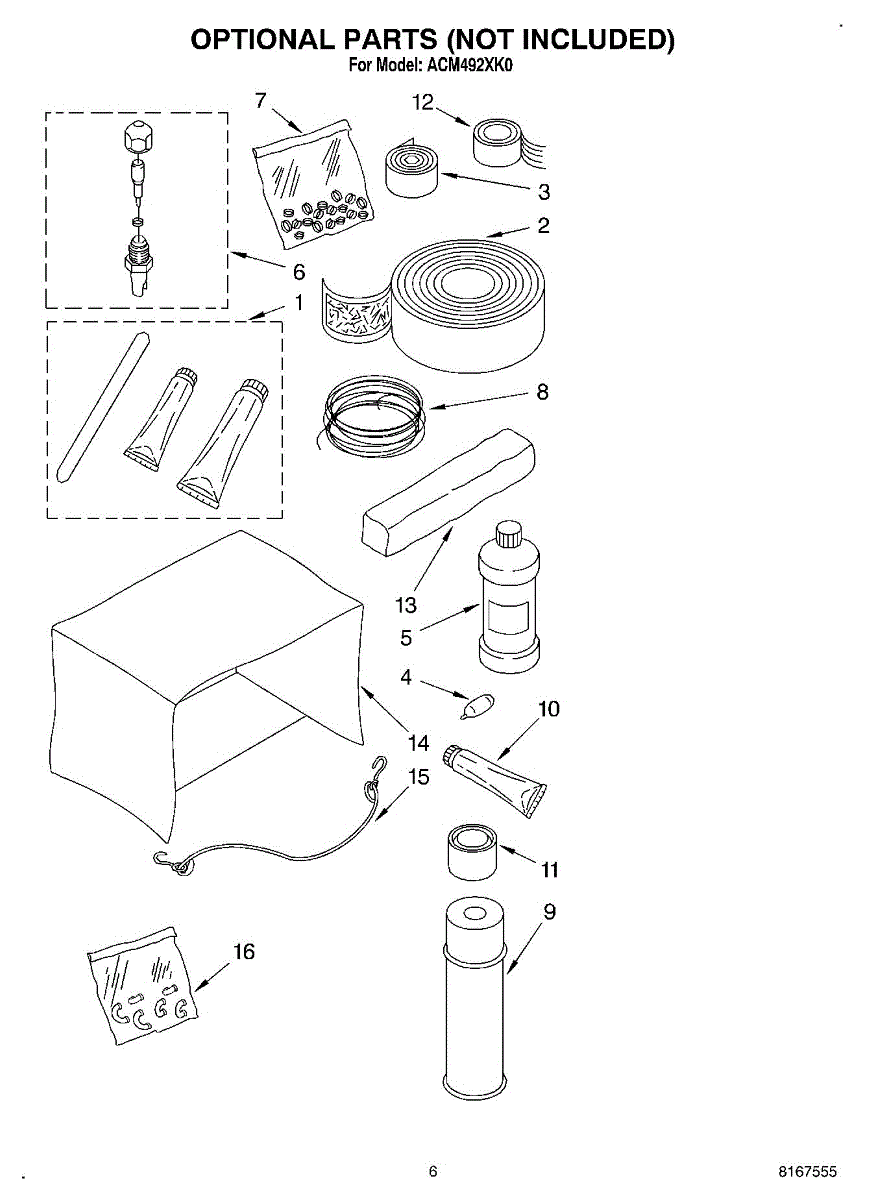 OPTIONAL PARTS (NOT INCLUDED)
For Model: ACM492XK0

7
12
3
2
6
1
8
13
5
4
10
14
15
11
9
16

6
8167555