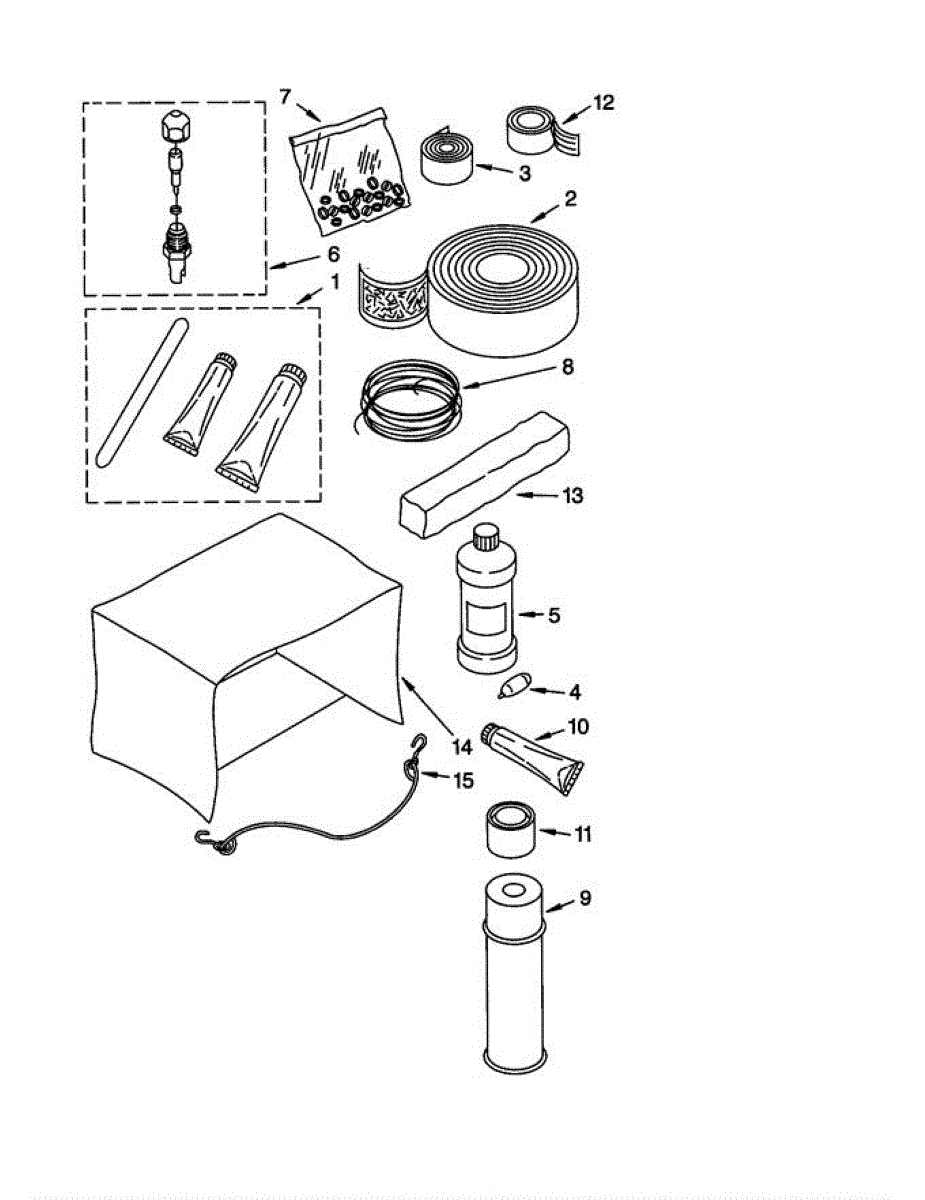 7
12
3
2
6
1
8
13
5
4
10
14
15
11
9