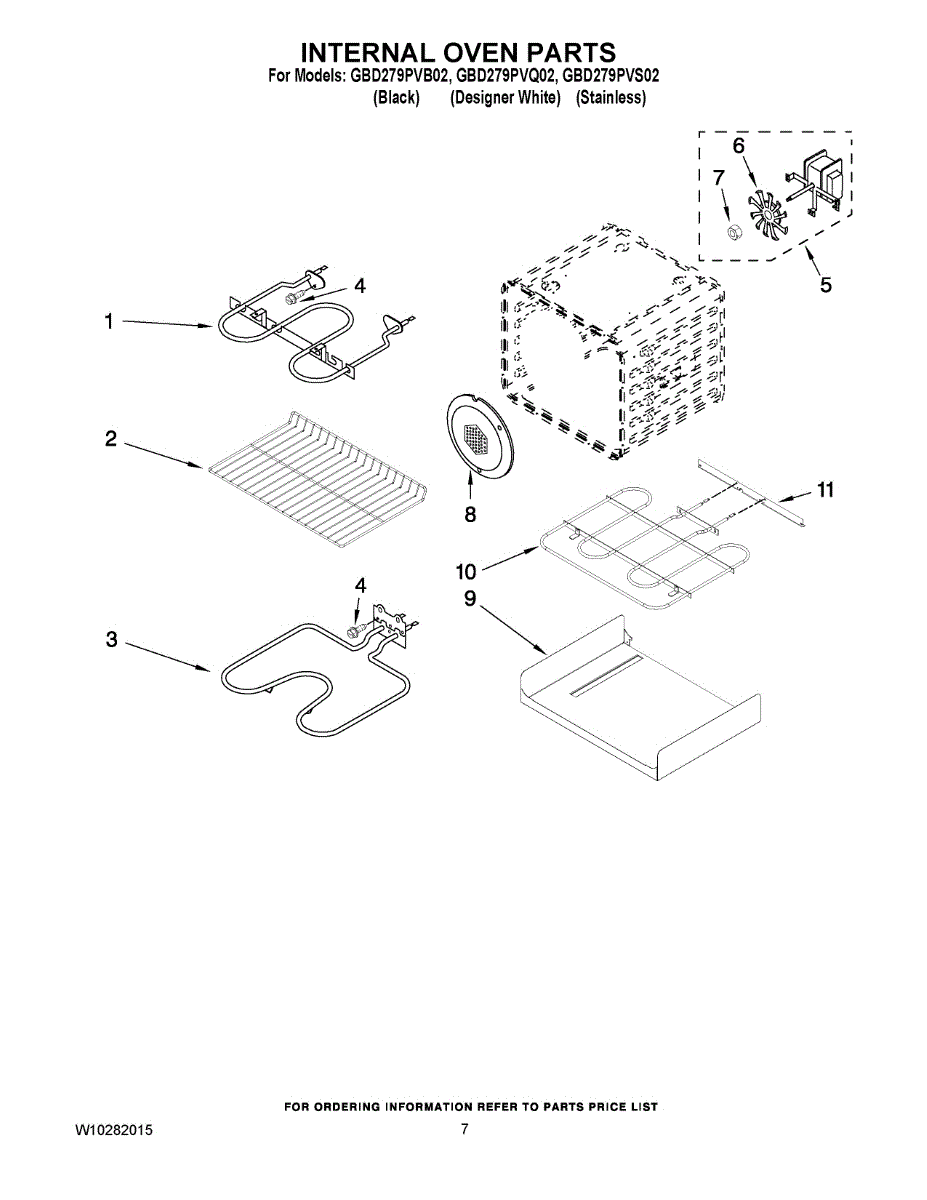 INTERNAL OVEN PARTS
For Models: GBD279PVB02, GBD279PVQ02, GBD279PVS02
(Black) (Designer White) (Stainless)

6
7
5
4
1
2
8
11
10
9
4
3

FOR ORDERING INFORMATION REFER TO PARTS PRICE LIST

W10282015

7