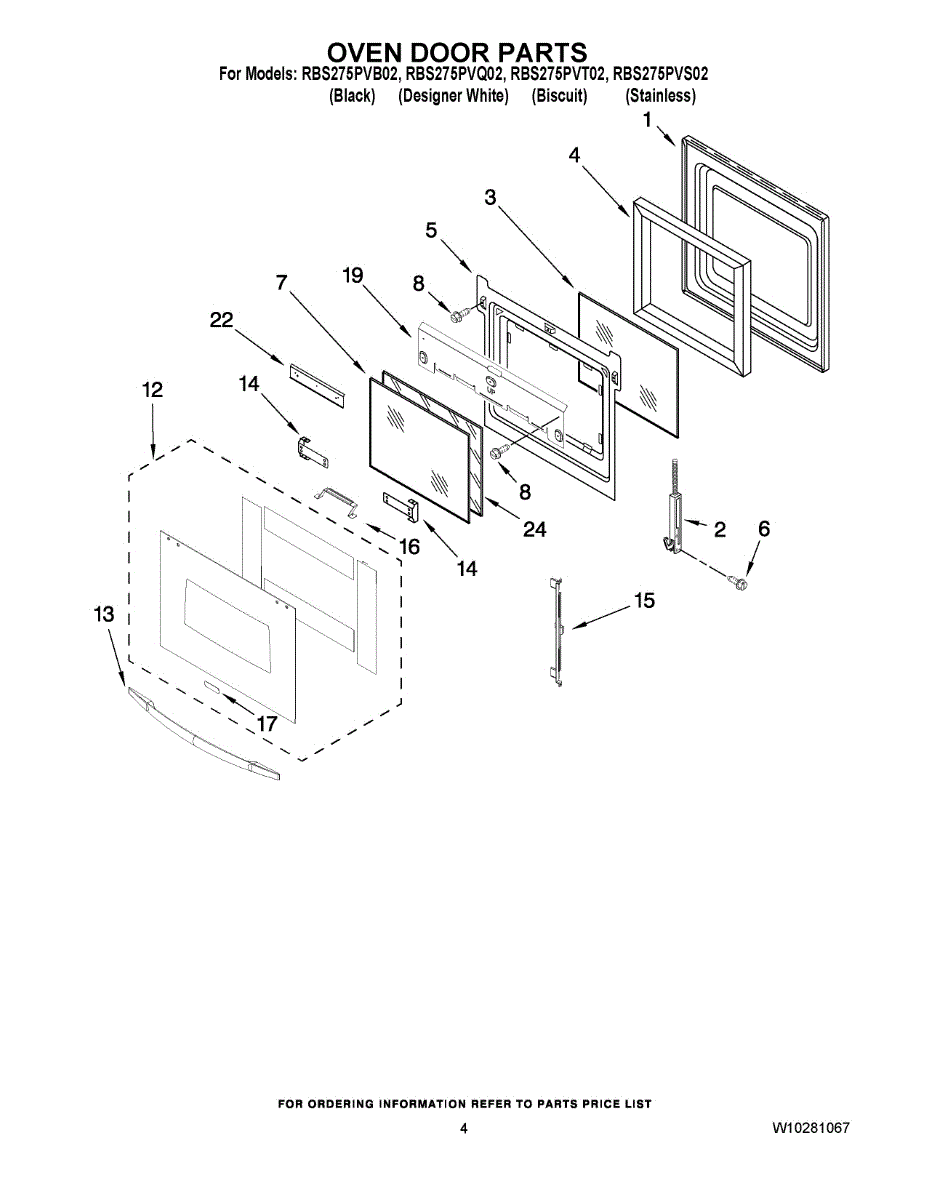 OVEN DOOR PARTS
For Models: RBS275PVB02, RBS275PVQ02, RBS275PVT02, RBS275PVS02
(Black) (Designer White) (Biscuit) (Stainless)

1
4
3
5
19
8
7
22
12
14
8
24
16
14
2
6
15
13
17

FOR ORDERING INFORMATION REFER TO PARTS PRICE LIST

4

W10281067