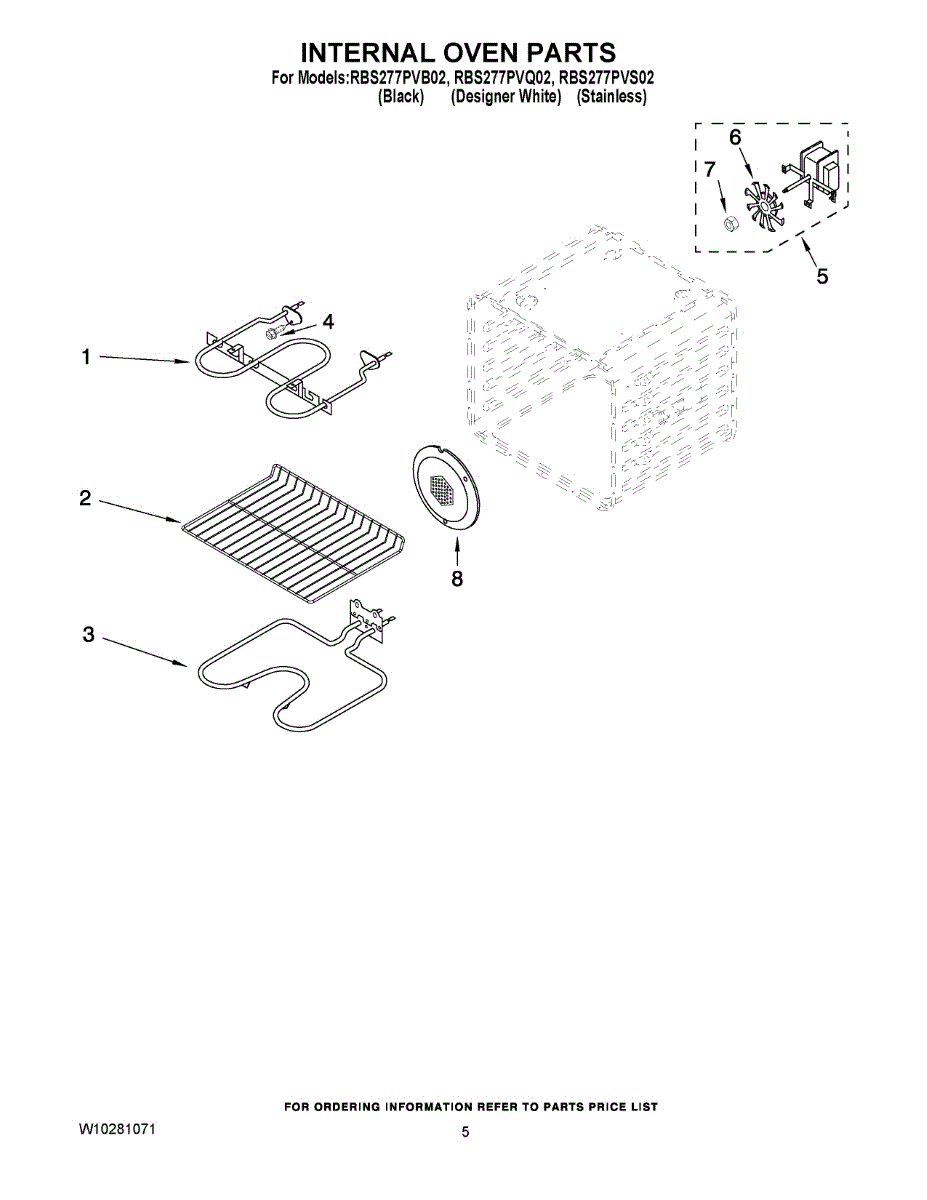 INTERNAL OVEN PARTS
For Models:RBS277PVB02, RBS277PVQ02, RBS277PVS02
(Black) (Designer White) (Stainless)

6
7
5
4
1
2
8
3

FOR ORDERING INFORMATION REFER TO PARTS PRICE LIST
W10281071
5