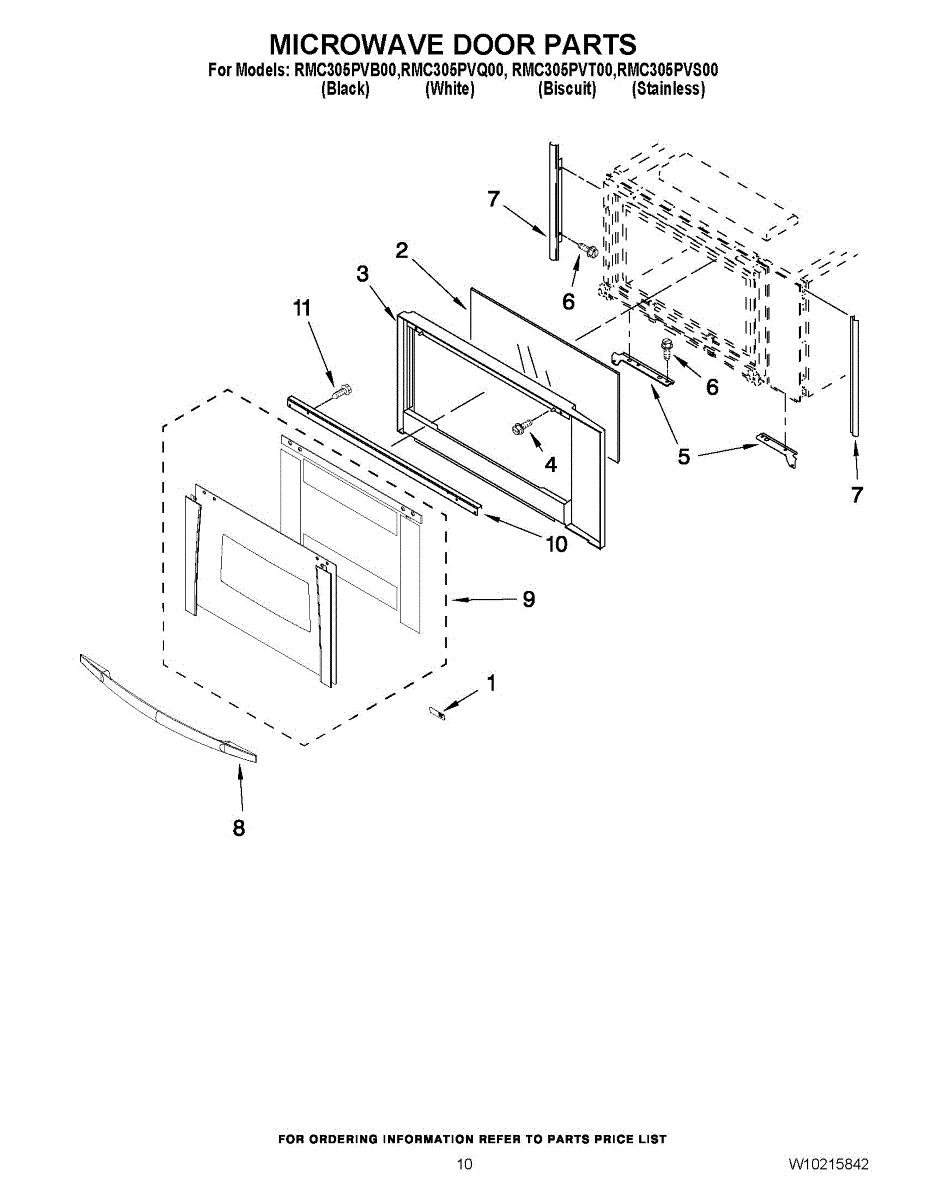 MICROWAVE DOOR PARTS

For Models: RMC305PVB00,RMC305PVQ00, RMC305PVT00,RMC305PVS00
(Black) (White) (Biscuit) (Stainless)

7
2
3
6
11
6
4
5
7
10
9
1
8

FOR ORDERING INFORMATION REFER TO PARTS PRICE LIST

10

W10215842