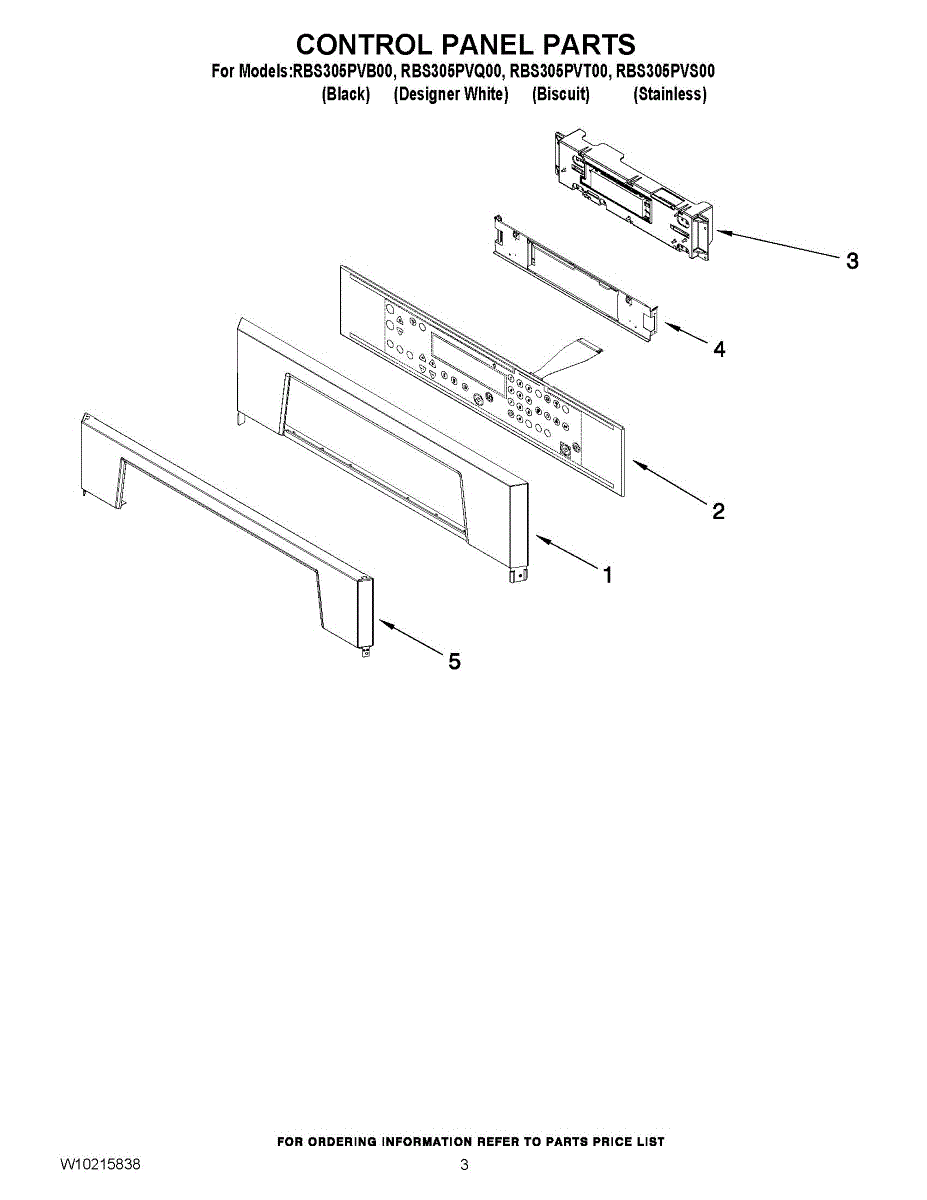 CONTROL PANEL PARTS
For Models:RBS305PVB00, RBS305PVQ00, RBS305PVT00, RBS305PVS00
(Black) (Designer White) (Biscuit) (Stainless)

3

4

2

1

5

FOR ORDERING INFORMATION REFER TO PARTS PRICE LIST

W10215838

3