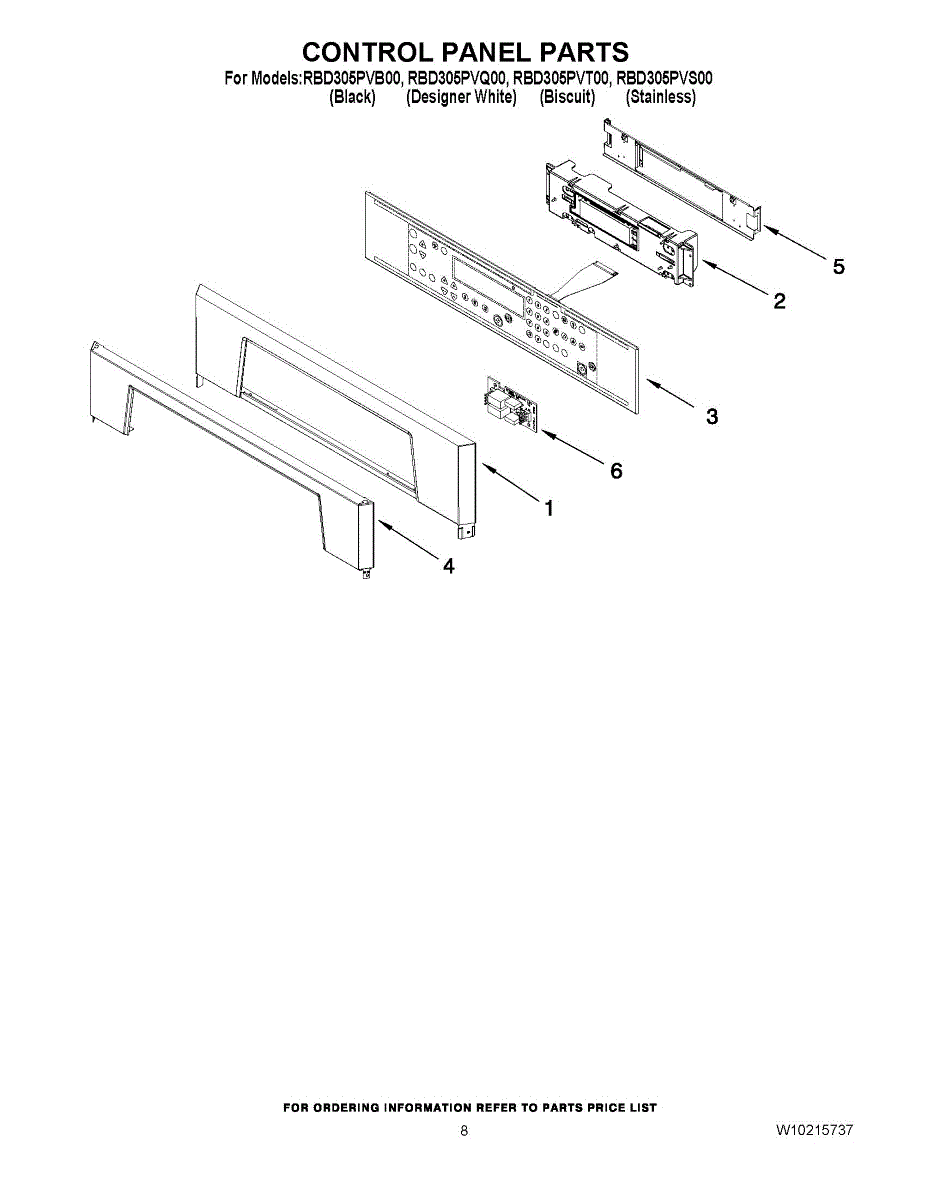 CONTROL PANEL PARTS
For Models:RBD305PVB00, RBD305PVQ00, RBD305PVT00, RBD305PVS00
(Black) (Designer White) (Biscuit) (Stainless)

5

2

3

6

1

4

FOR ORDERING INFORMATION REFER TO PARTS PRICE LIST

8

W10215737