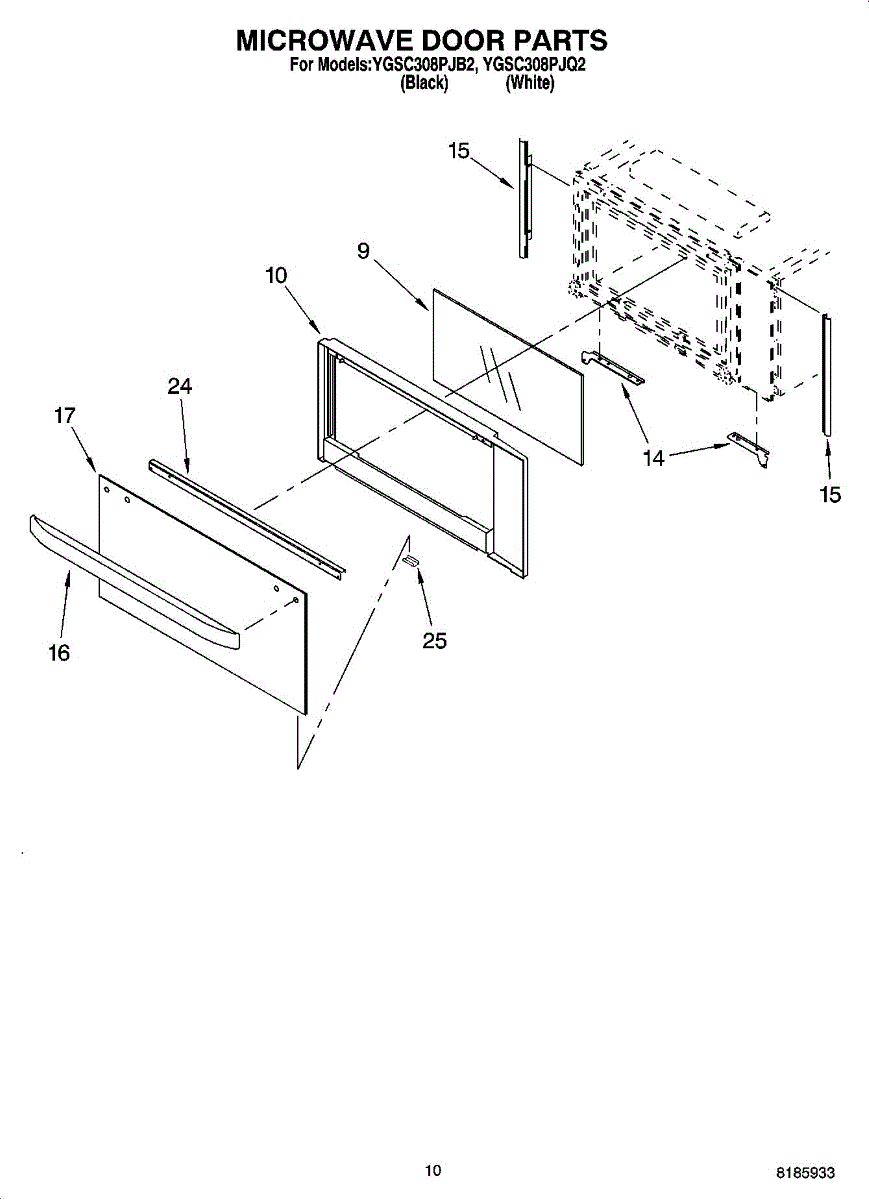 MICROWAVE DOOR PARTS
For Models:YGSC308PJB2, YGSC308PJQ2
(Black) (White)

15
9
10
24
17
14
15
16
25

10
8185933