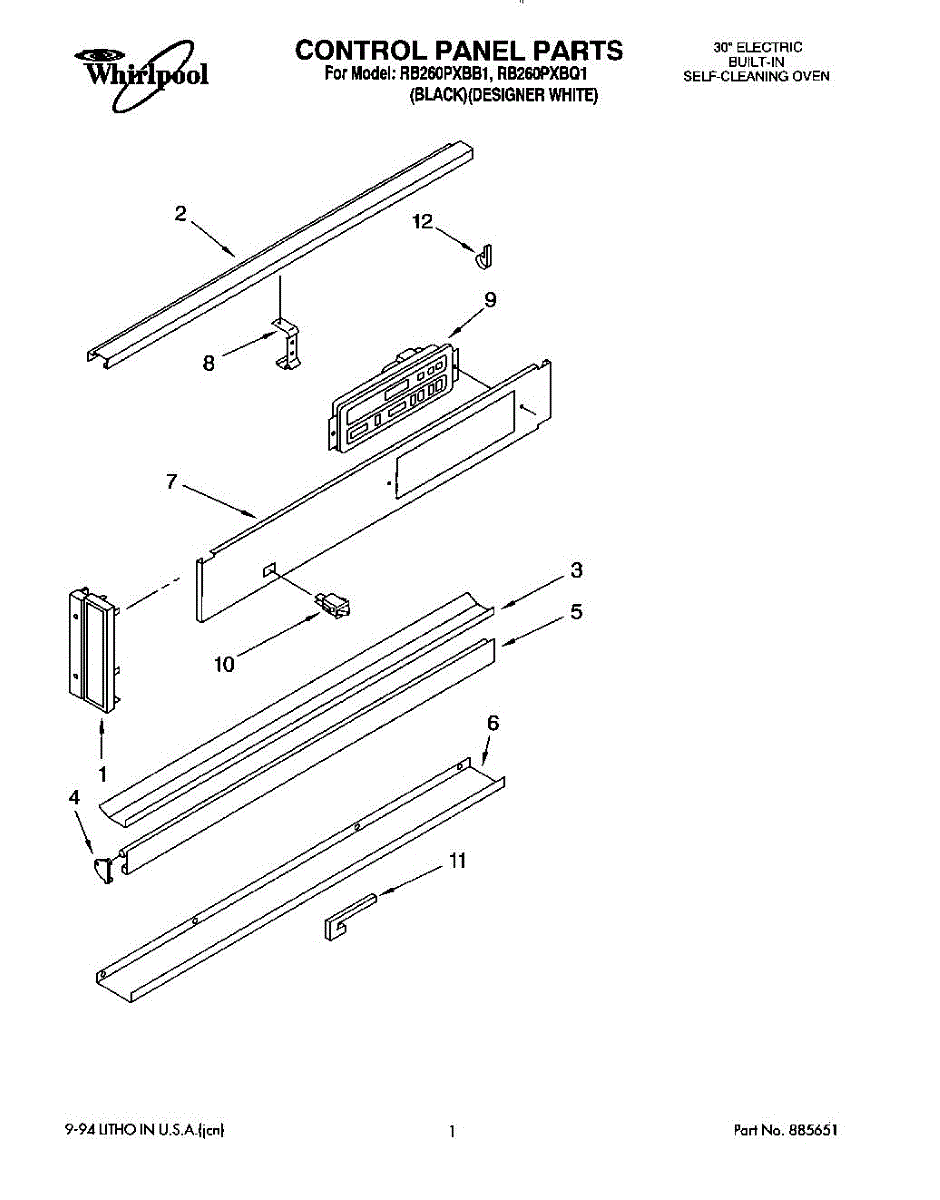 Whirlpool

CONTROL PANEL PARTS
For Model: RB260PXBB1, RB260PXBQ1
(BLACK)(DESIGNER WHITE)

30" ELECTRIC
BUILT-IN
SELF-CLEANING OVEN

2
12
9
8
7
3
5
10
1
6
4
11

9-94 LITHO IN U.S.A.(jcn)
1
Part No. 885651