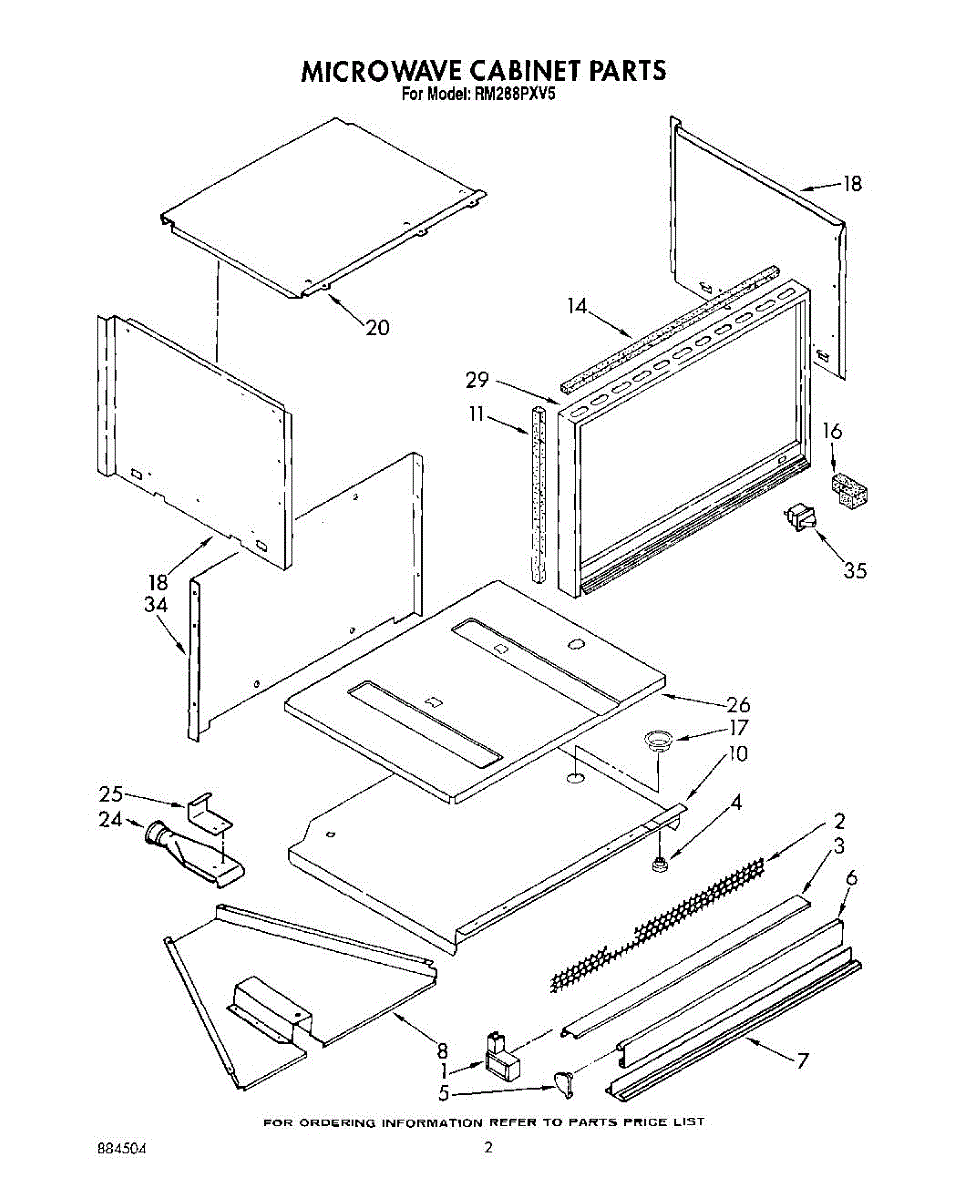 MICROWAVE CABINET PARTS
For Model: RM288PXV5

18
20
14
29
11
16
35
18
34
26
17
10
25
24
4
2
3
6
8
1
5
7

FOR ORDERING INFORMATION REFER TO PARTS PRICE LIST

884504

2