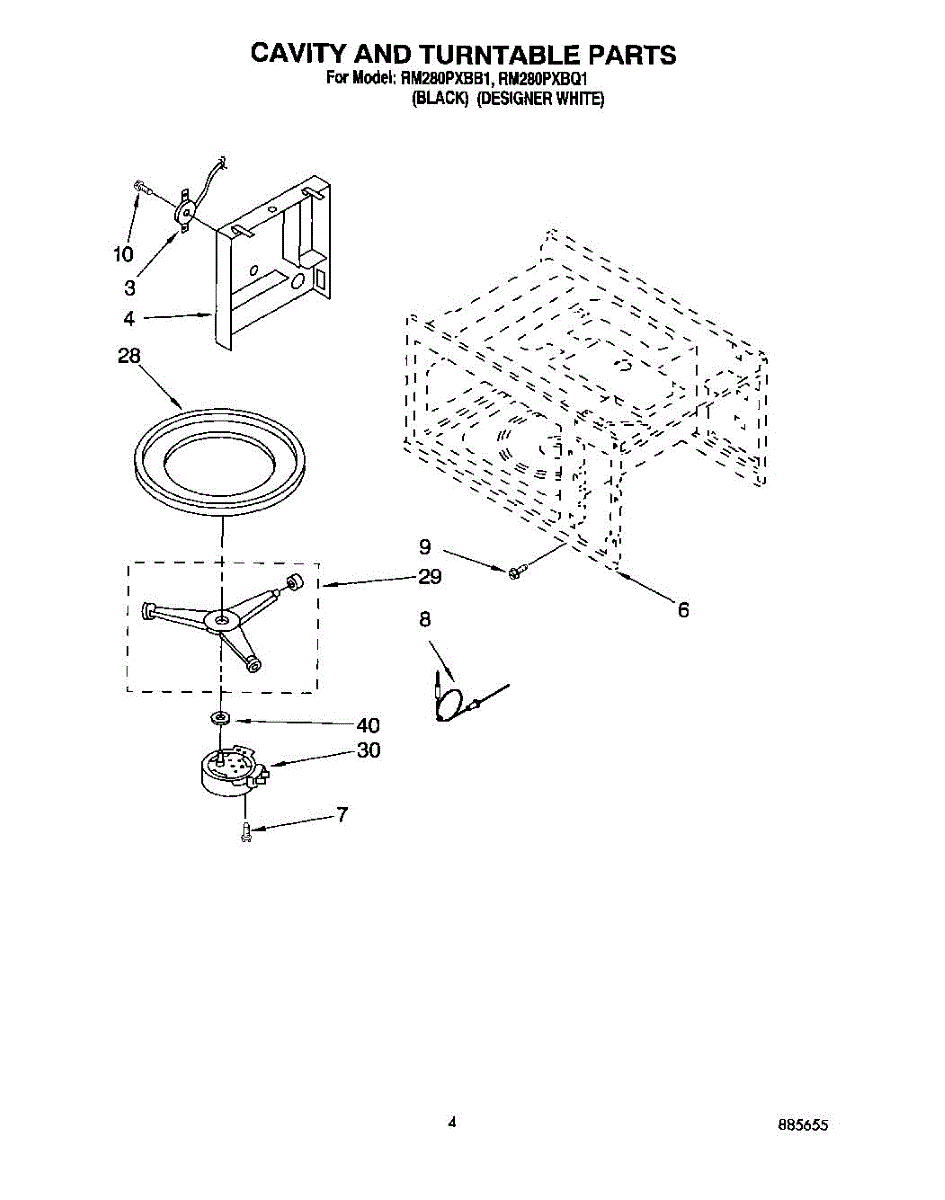 CAVITY AND TURNTABLE PARTS
For Model: RM280PXBB1, RM280PXBQ1
(BLACK) (DESIGNER WHITE)

10
3
4
28
9
29
6
8
40
30
7

4

885655