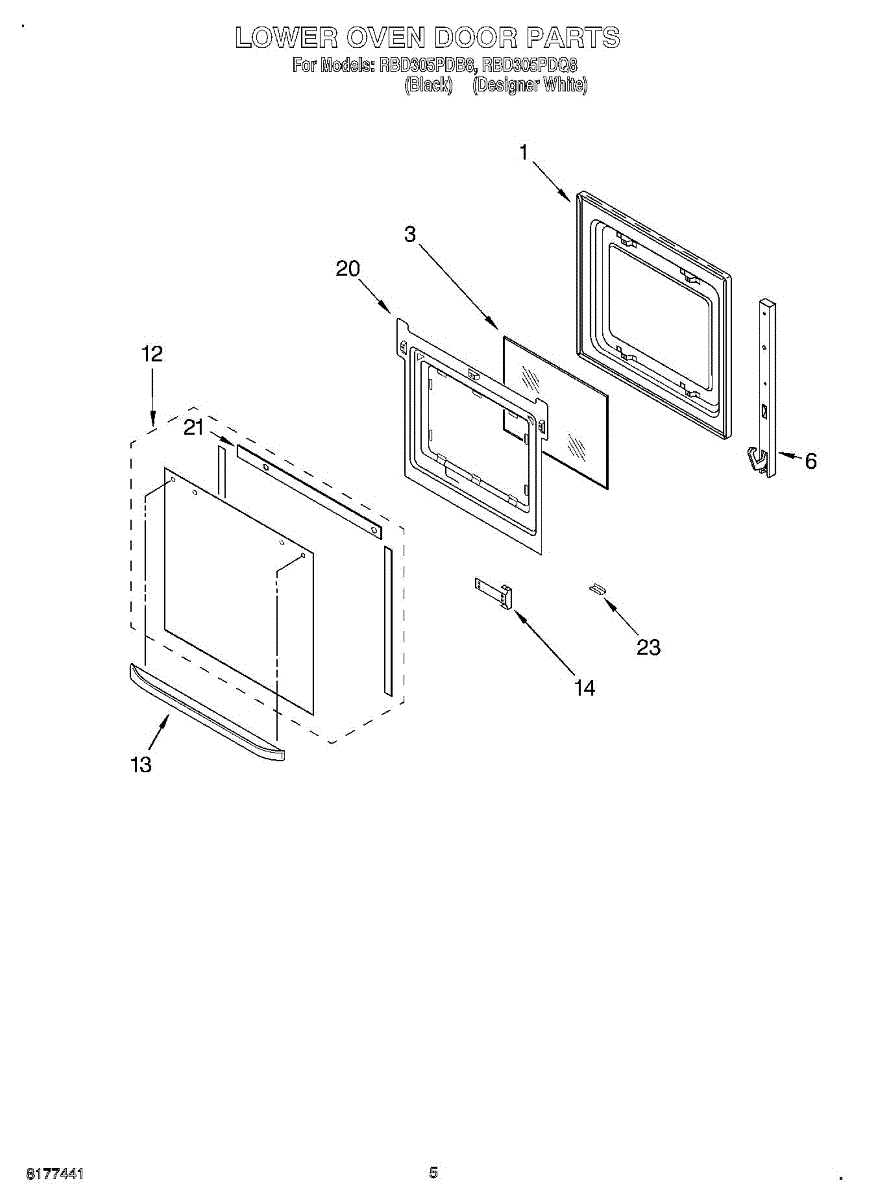 LOWER OVEN DOOR PARTS
For Models: RBD305PDB8, RBD305PDQ8
(Black) (Designer White)

1
3
20
12
21
6
23
14
13

8177441
5