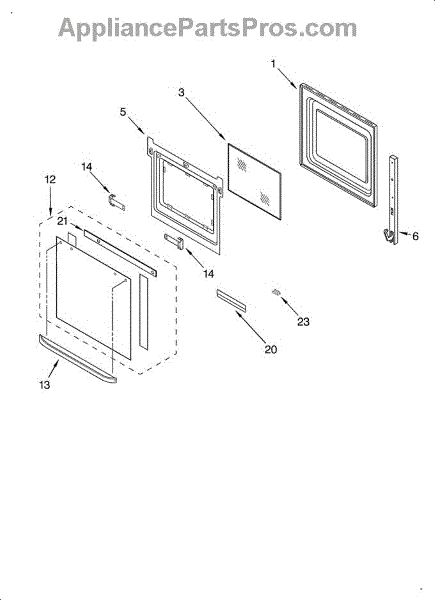 AppliancePartsPros.com

1
3
5
14
12
21
6
14
23
20
13