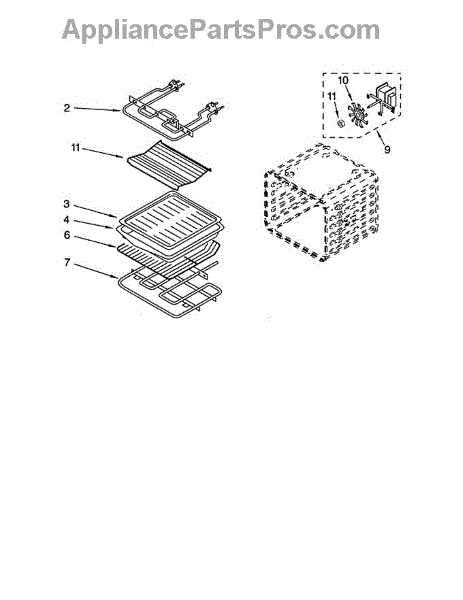 AppliancePartsPros.com

2

11

3

4

6

7

10

11

9