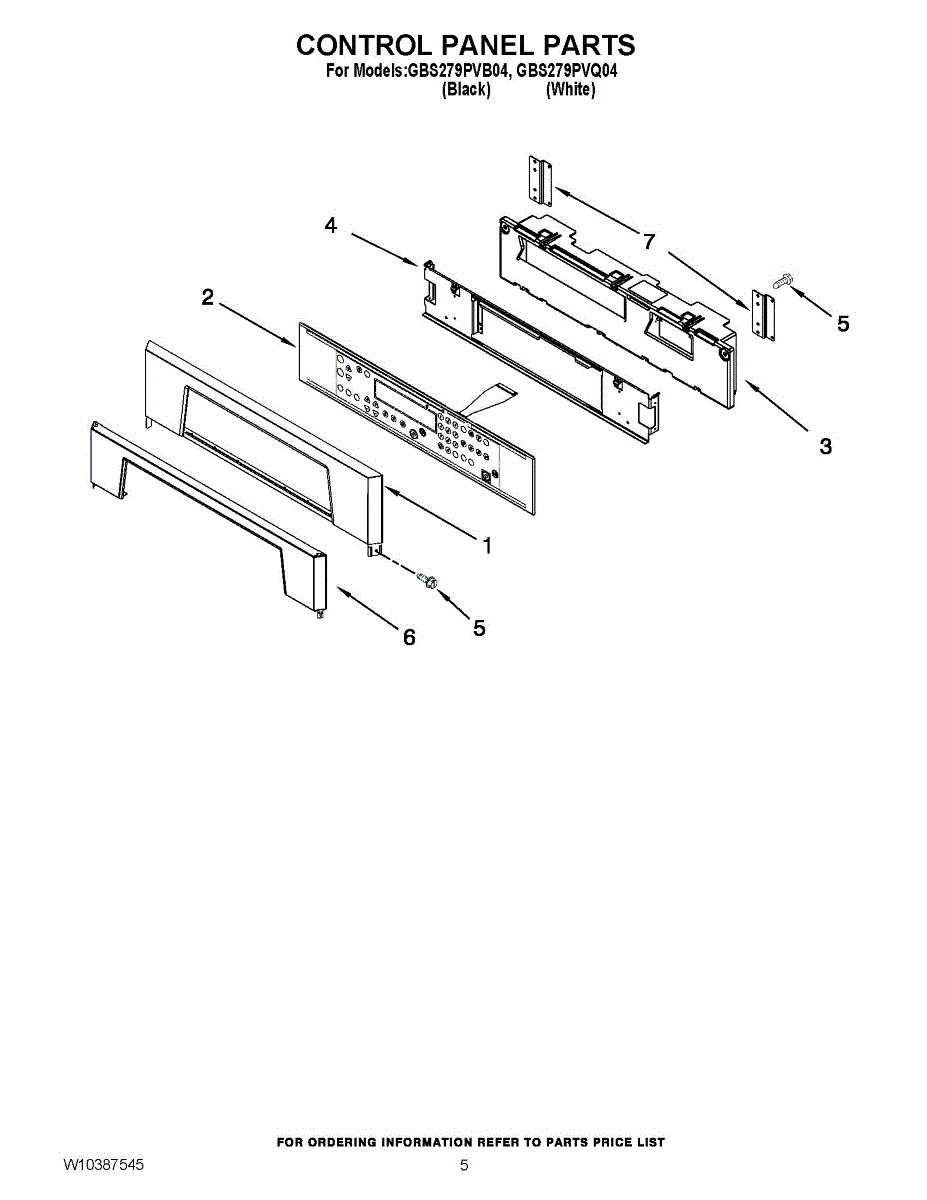 CONTROL PANEL PARTS
For Models:GBS279PVB04, GBS279PVQ04
(Black) (White)

4

7

2

5

3

1

5

6

FOR ORDERING INFORMATION REFER TO PARTS PRICE LIST

W10387545

5