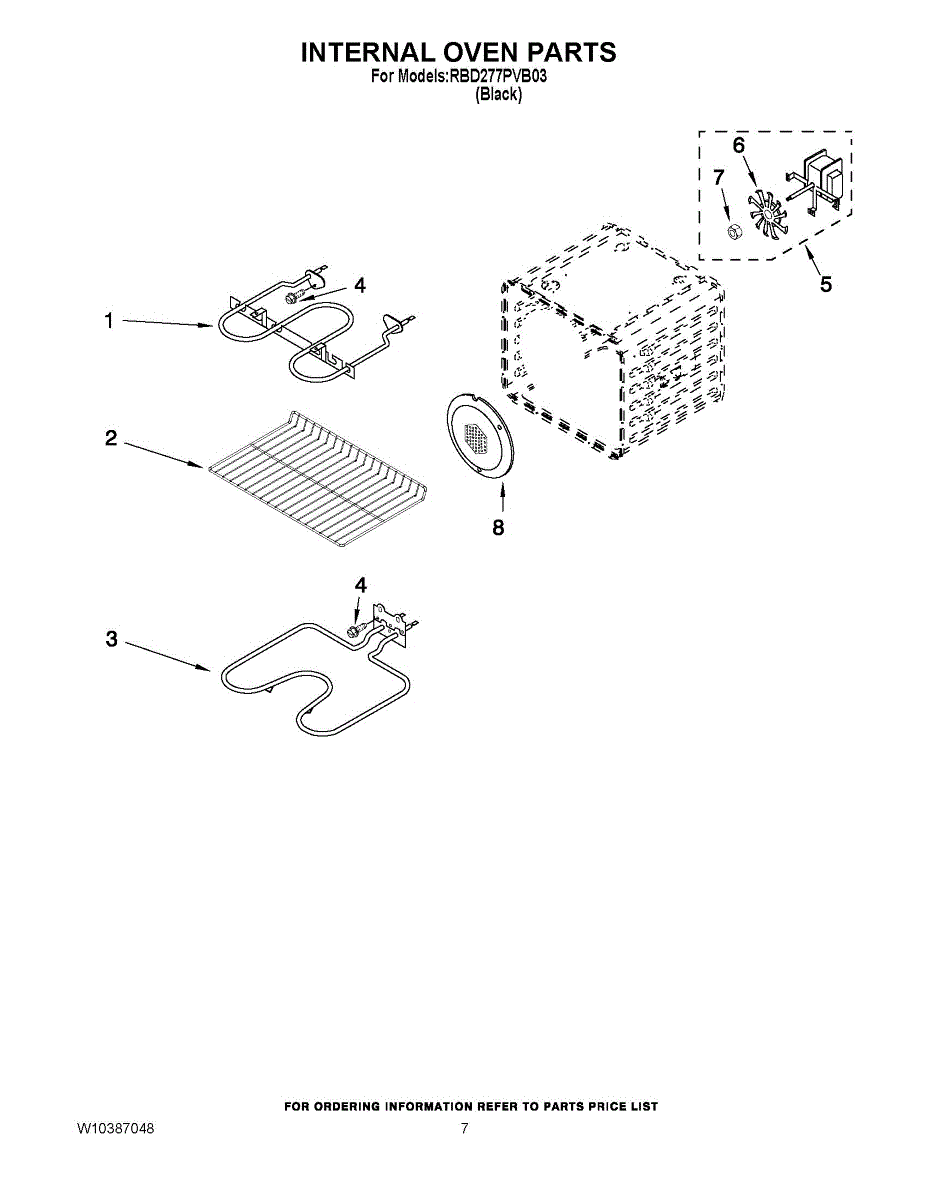 INTERNAL OVEN PARTS
For Models:RBD277PVB03
(Black)

6

7

5

4

1

2

8

4

3

FOR ORDERING INFORMATION REFER TO PARTS PRICE LIST

W10387048

7