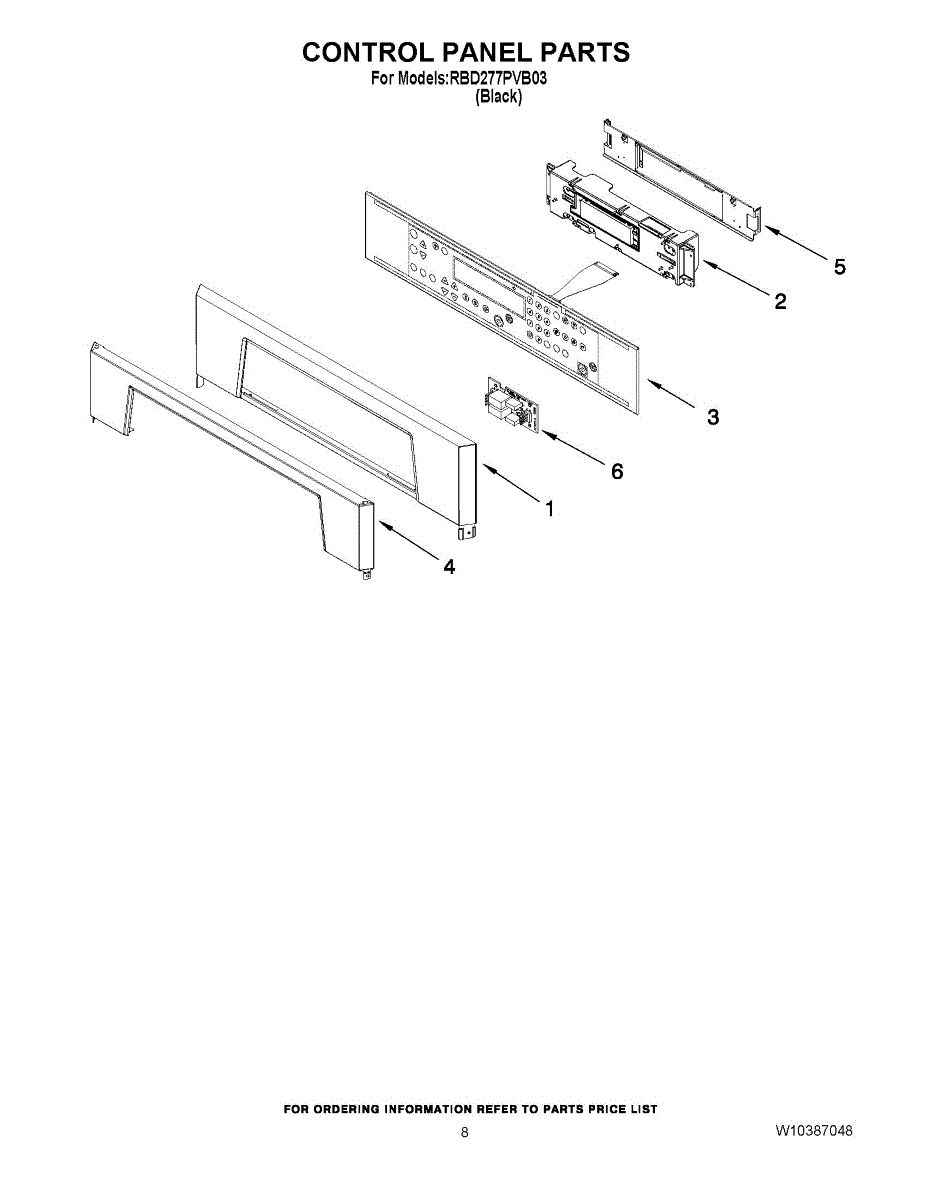 CONTROL PANEL PARTS
For Models:RBD277PVB03
(Black)

5
2
3
6
1
4

FOR ORDERING INFORMATION REFER TO PARTS PRICE LIST
8
W10387048