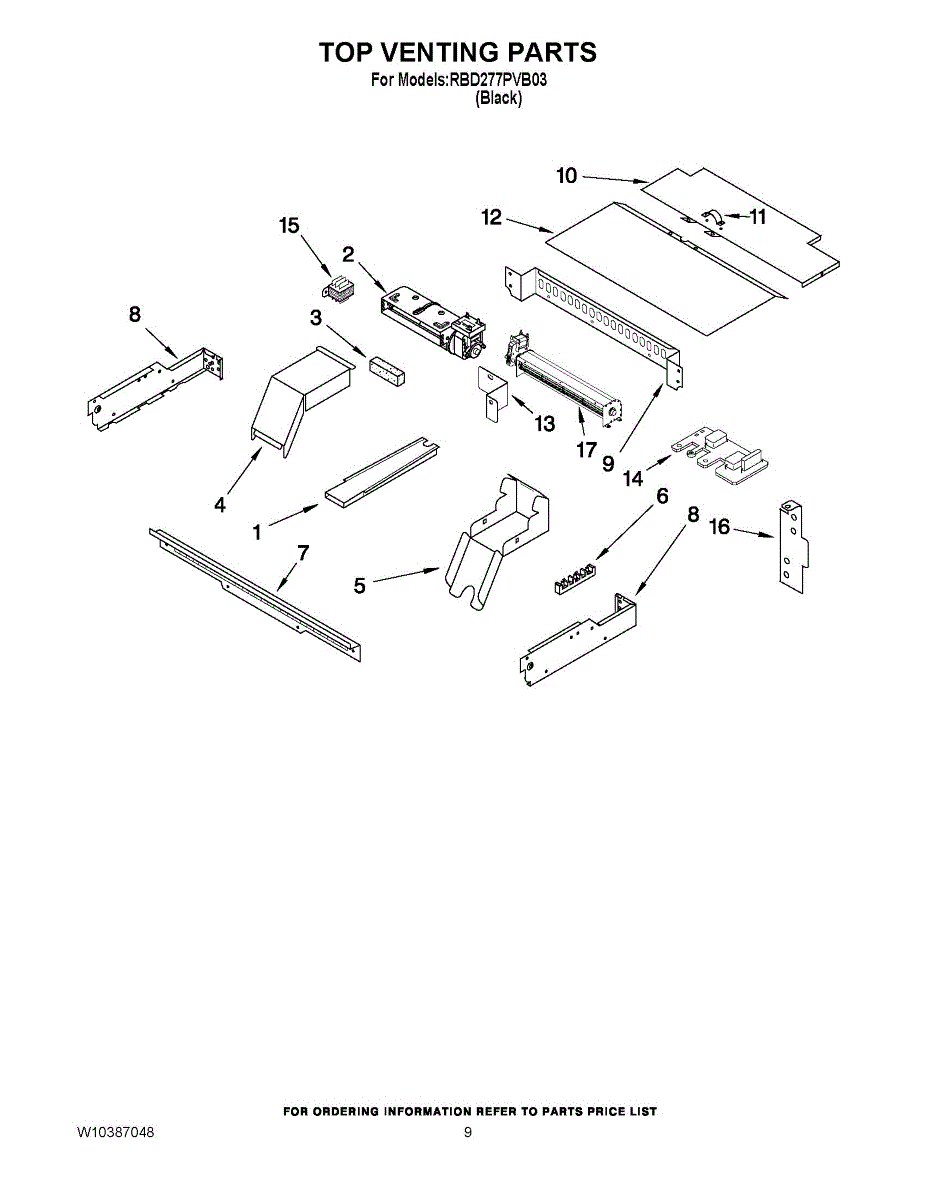 TOP VENTING PARTS
For Models:RBD277PVB03
(Black)

10
12
11
15
2
8
3
13
17
9
14
4
1
6
8
16
7
5

FOR ORDERING INFORMATION REFER TO PARTS PRICE LIST
W10387048
9