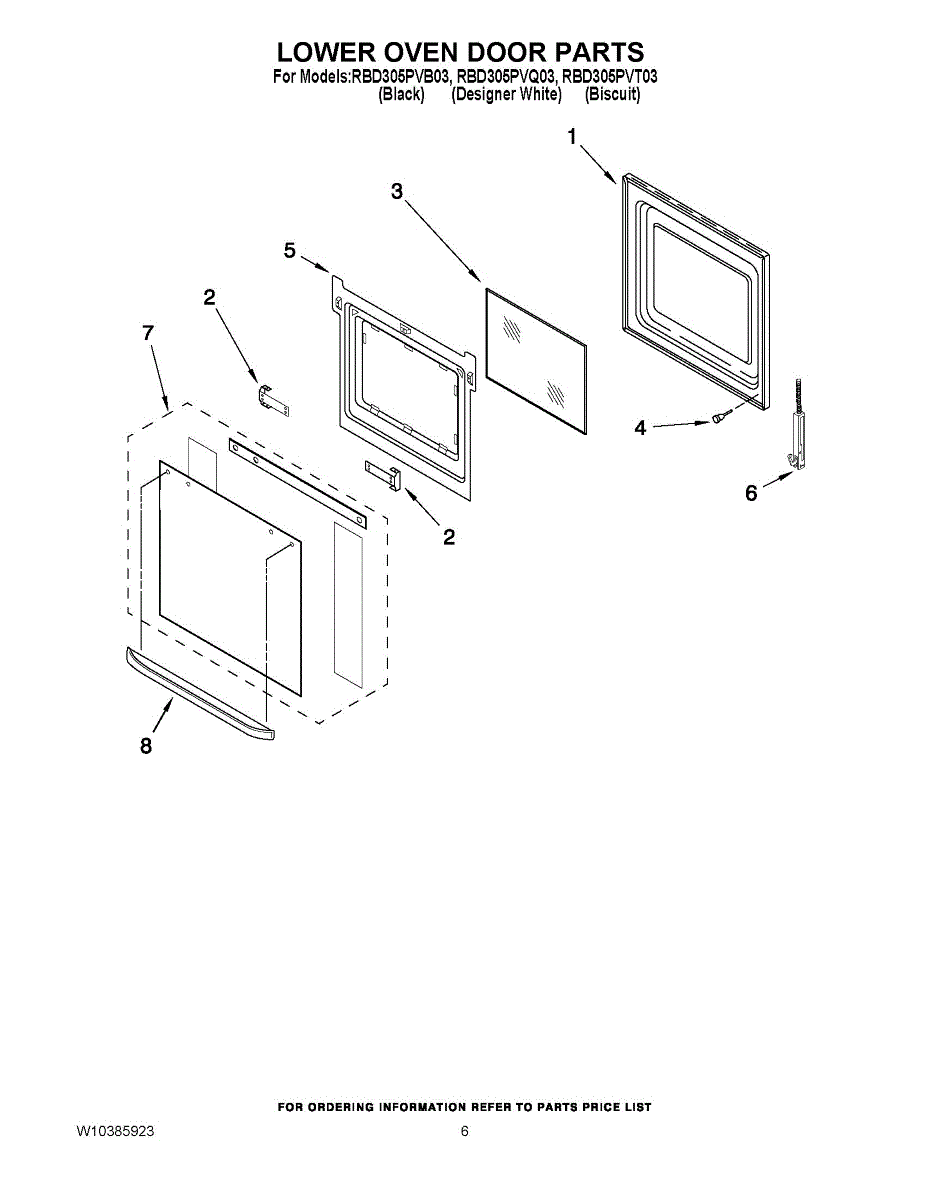 LOWER OVEN DOOR PARTS
For Models:RBD305PVB03, RBD305PVQ03, RBD305PVT03
(Black) (Designer White) (Biscuit)

1
3
5
2
7
4
6
2
8

FOR ORDERING INFORMATION REFER TO PARTS PRICE LIST

W10385923
6