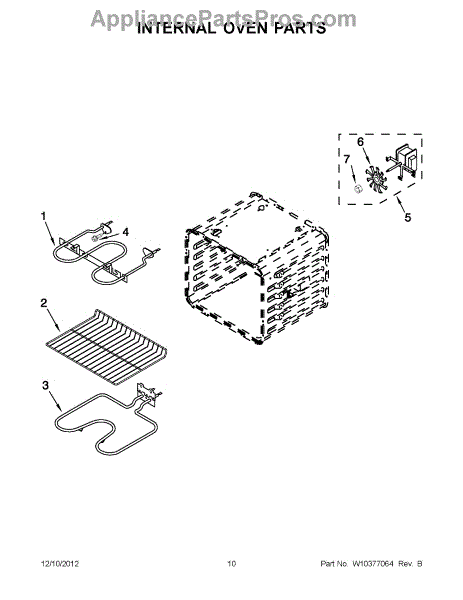 AppliancePartsPros.com
INTERNAL OVEN PARTS

6
7
5
1
4
2
3

12/10/2012 10 Part No. W10377064 Rev. B