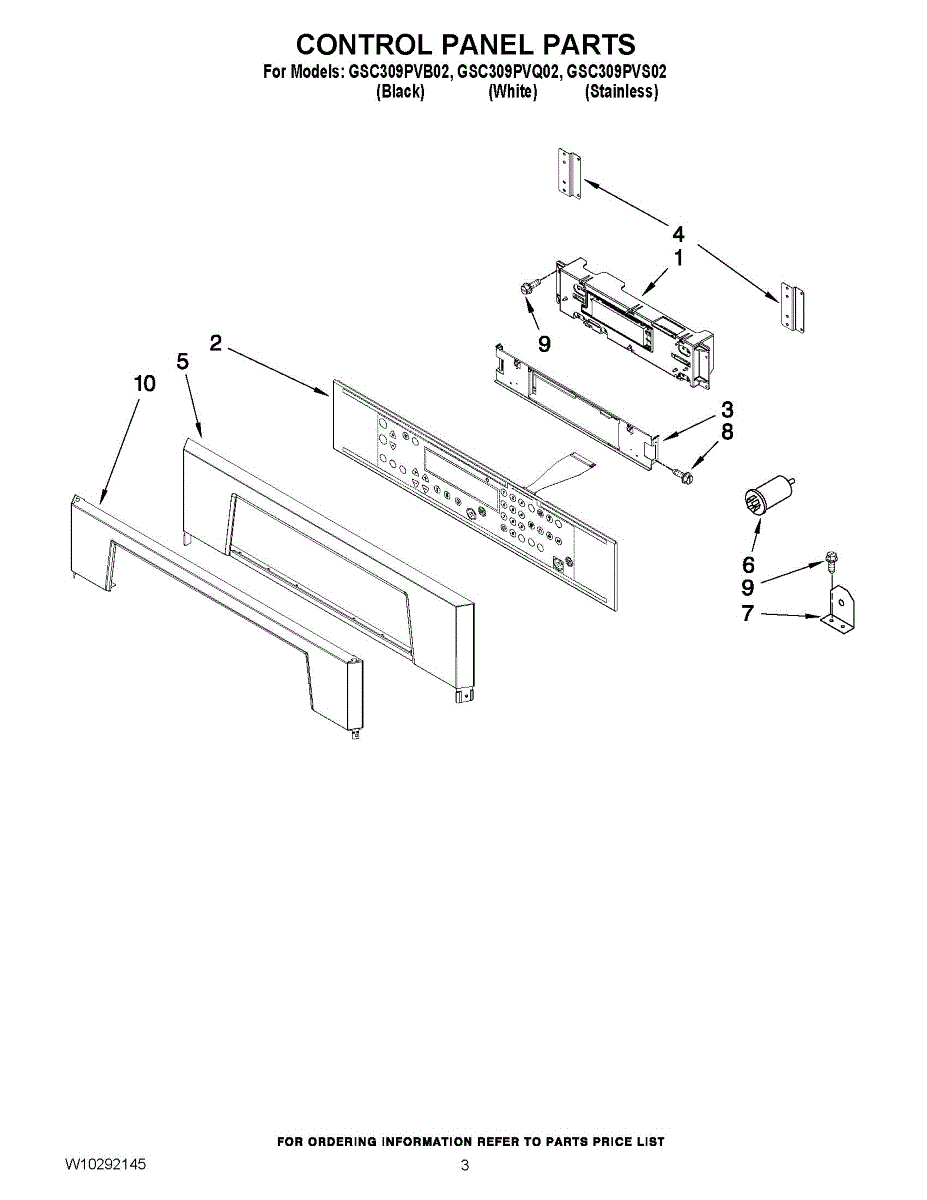 CONTROL PANEL PARTS

For Models: GSC309PVB02, GSC309PVQ02, GSC309PVS02
(Black) (White) (Stainless)

4
1
9
2
5
10
3
8
6
9
7

FOR ORDERING INFORMATION REFER TO PARTS PRICE LIST

W10292145

3