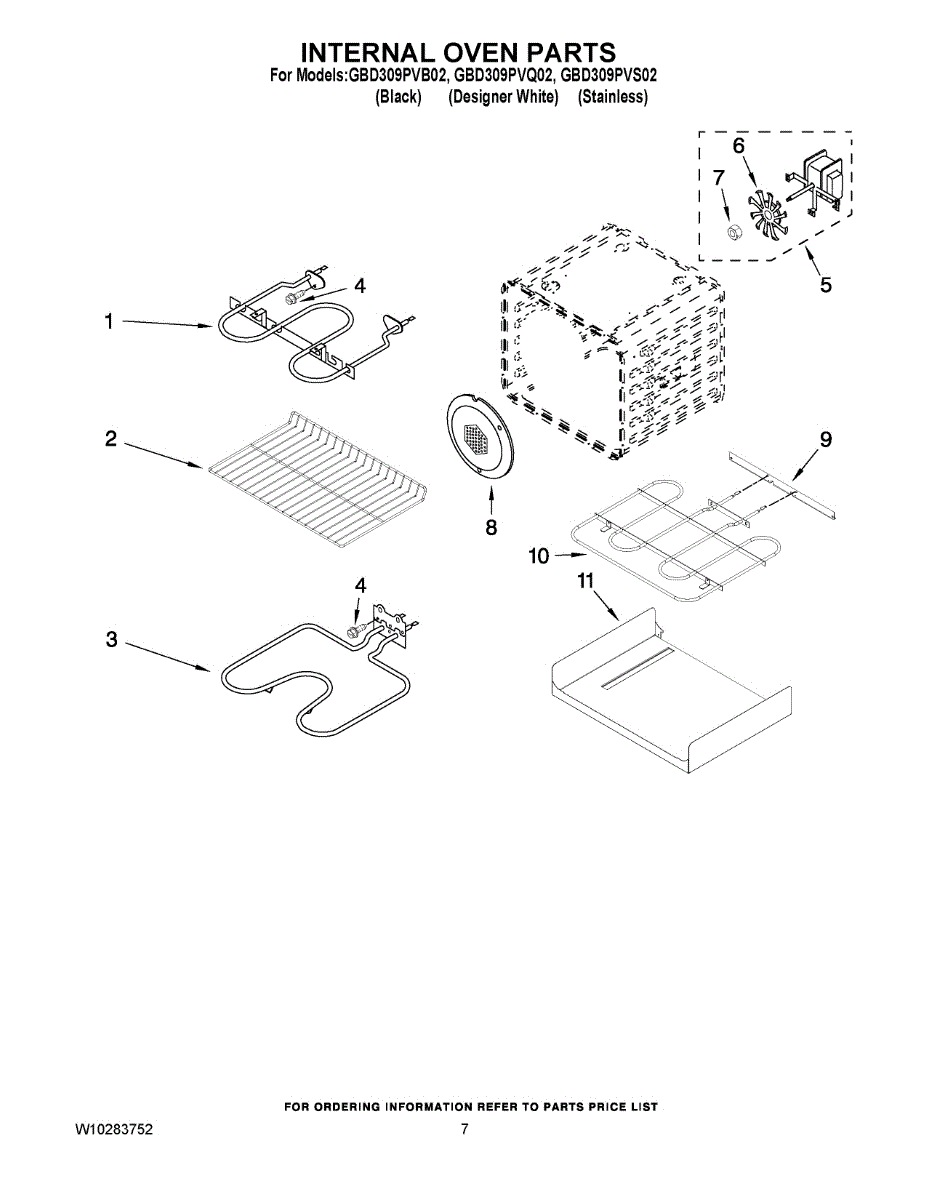 INTERNAL OVEN PARTS
For Models:GBD309PVB02, GBD309PVQ02, GBD309PVS02
(Black) (Designer White) (Stainless)

6
7
5
4
1
2
8
9
10
11
4
3

FOR ORDERING INFORMATION REFER TO PARTS PRICE LIST
W10283752
7