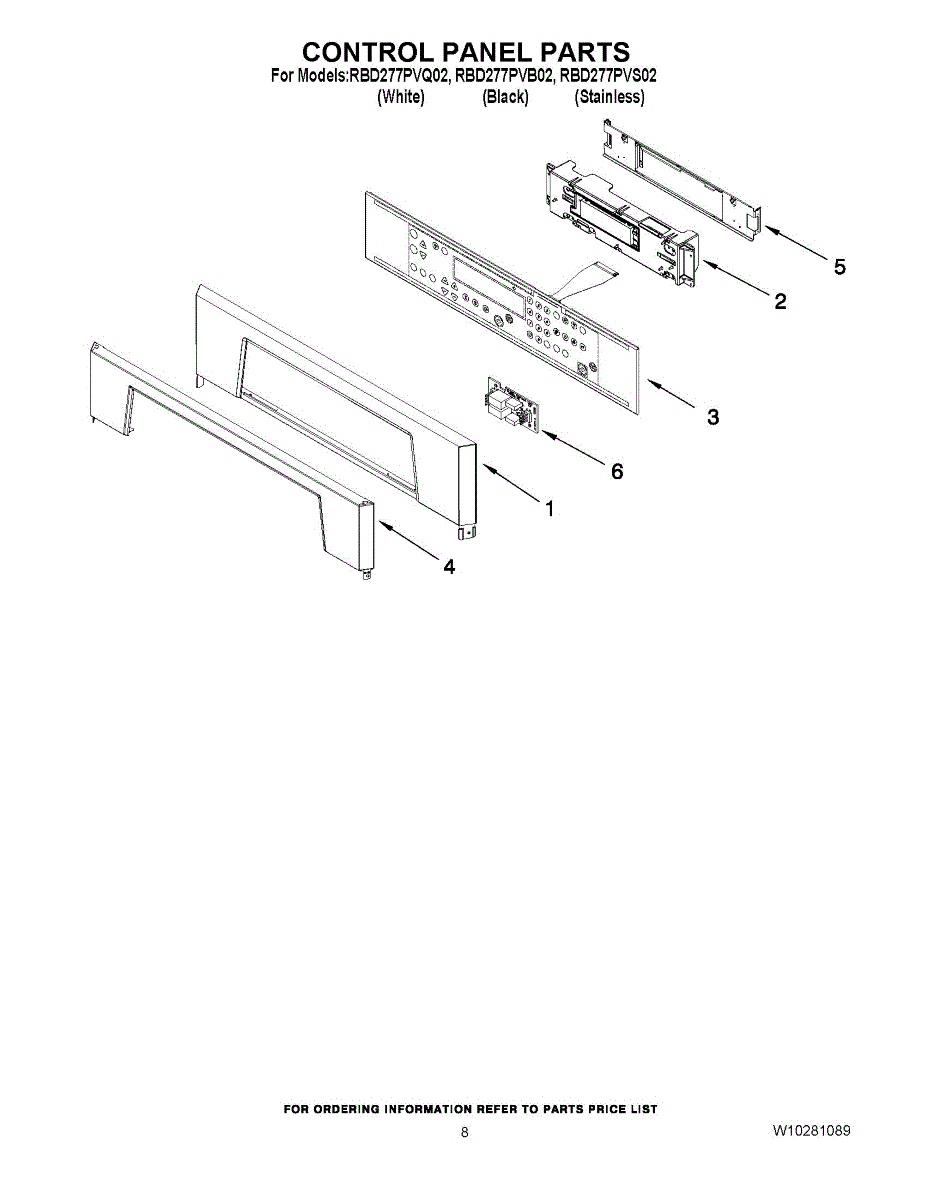 CONTROL PANEL PARTS
For Models:RBD277PVQ02, RBD277PVB02, RBD277PVS02
(White) (Black) (Stainless)

5
2
3
6
1
4

FOR ORDERING INFORMATION REFER TO PARTS PRICE LIST
8
W10281089