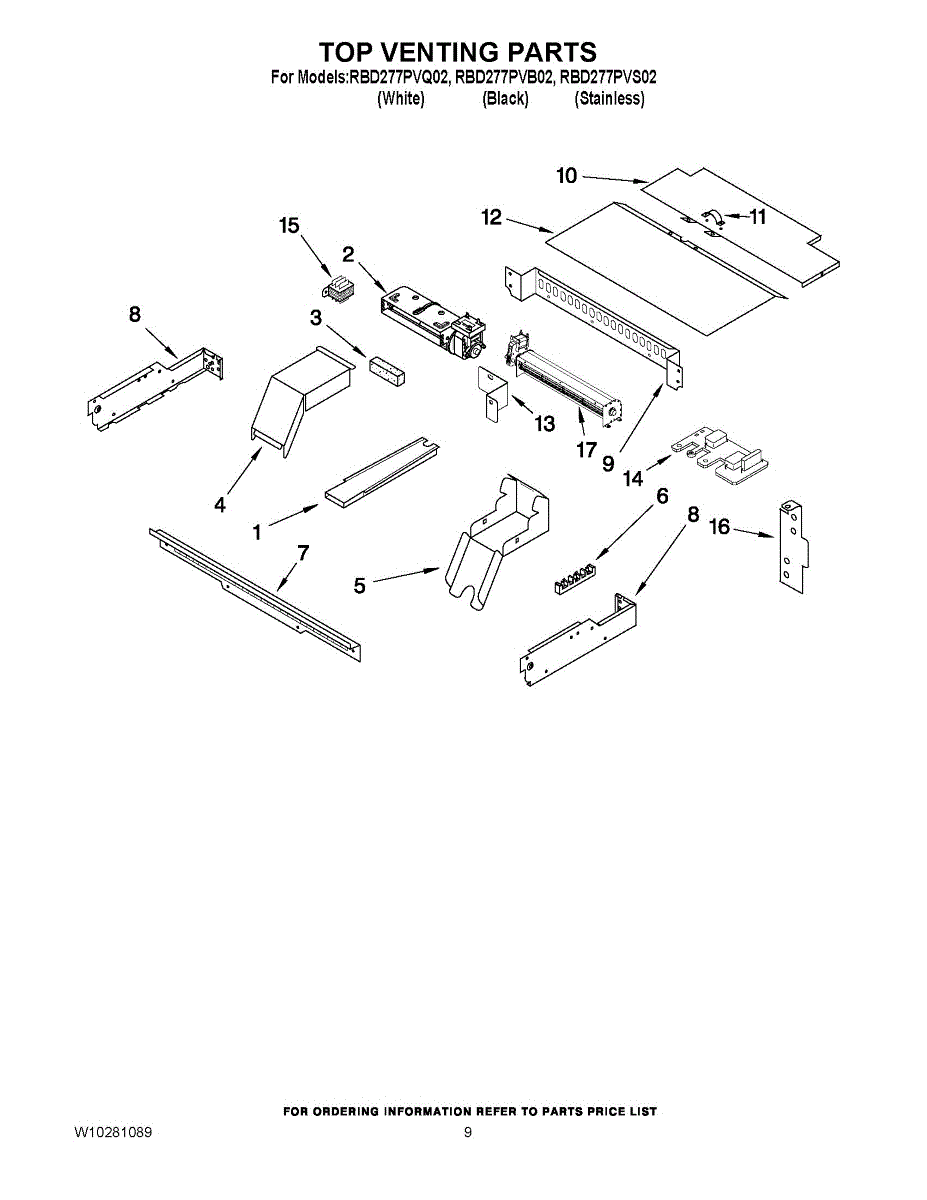 TOP VENTING PARTS
For Models:RBD277PVQ02, RBD277PVB02, RBD277PVS02
(White) (Black) (Stainless)

10
11
12
15
2
8
3
13
17
9
14
4
1
6
8
16
7
5

FOR ORDERING INFORMATION REFER TO PARTS PRICE LIST
W10281089
9