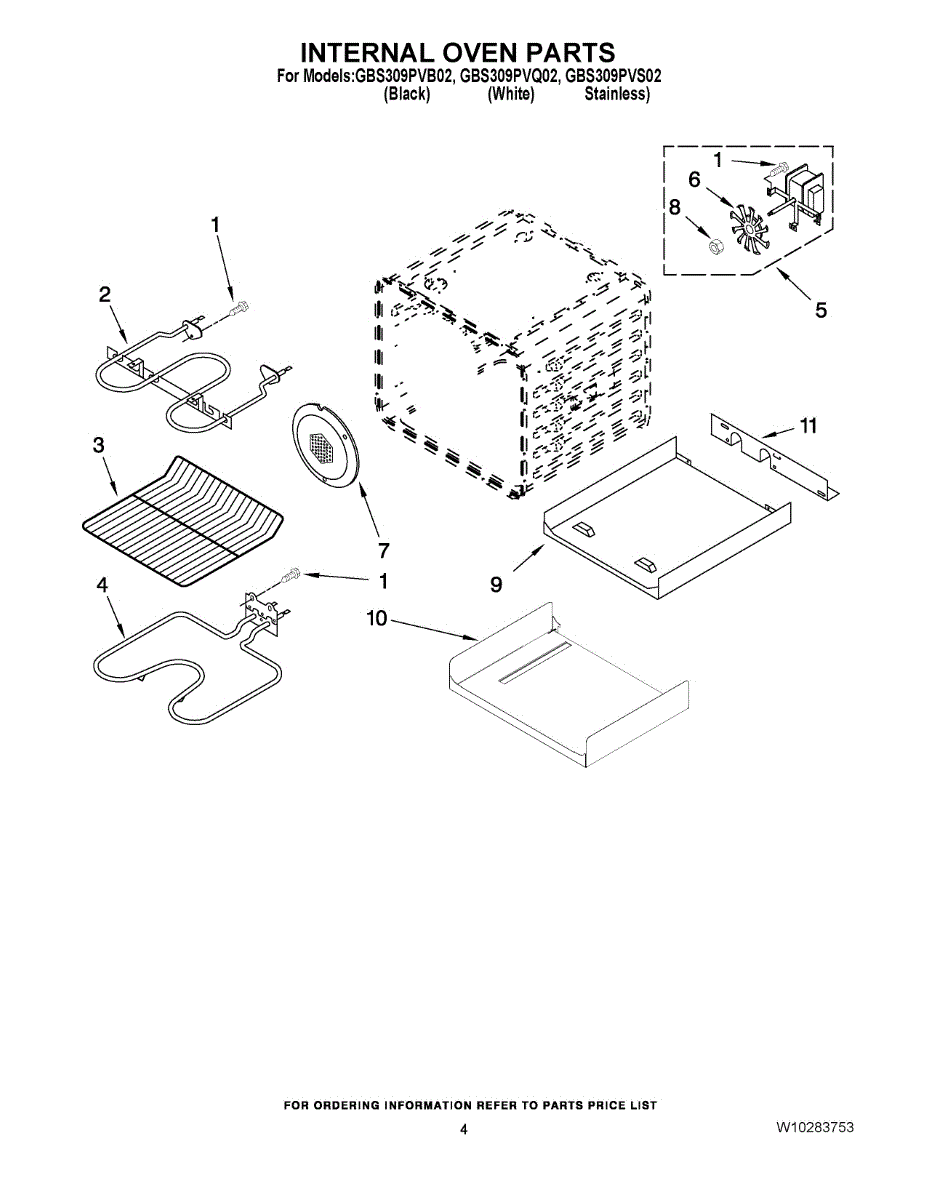 INTERNAL OVEN PARTS
For Models:GBS309PVB02, GBS309PVQ02, GBS309PVS02
(Black) (White) Stainless)

1
6
8
5
1
2
3
7
11
9
1
4
10

FOR ORDERING INFORMATION REFER TO PARTS PRICE LIST

4

W10283753