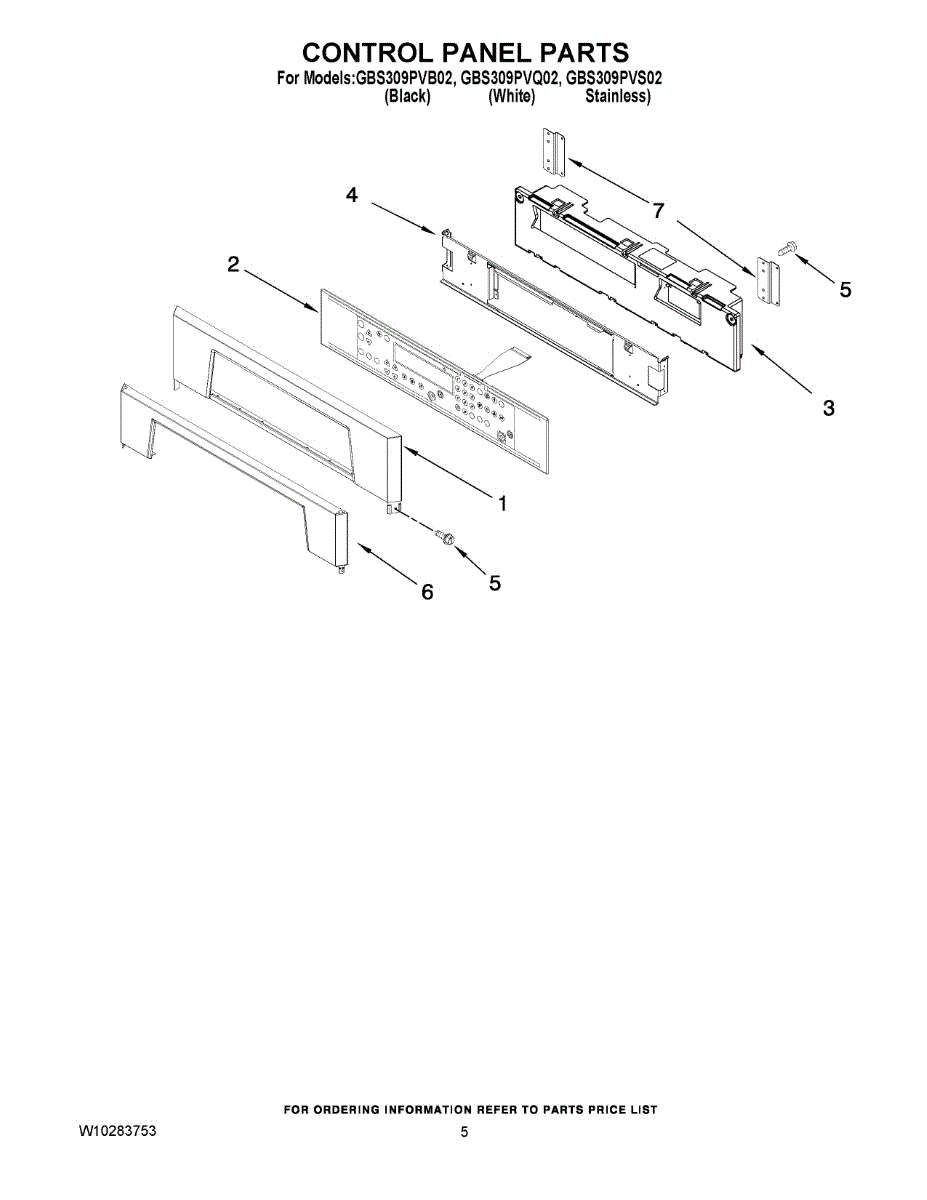 CONTROL PANEL PARTS
For Models:GBS309PVB02, GBS309PVQ02, GBS309PVS02
(Black) (White) Stainless)

4
7
2
5
3
1
5
6

FOR ORDERING INFORMATION REFER TO PARTS PRICE LIST
W10283753
5