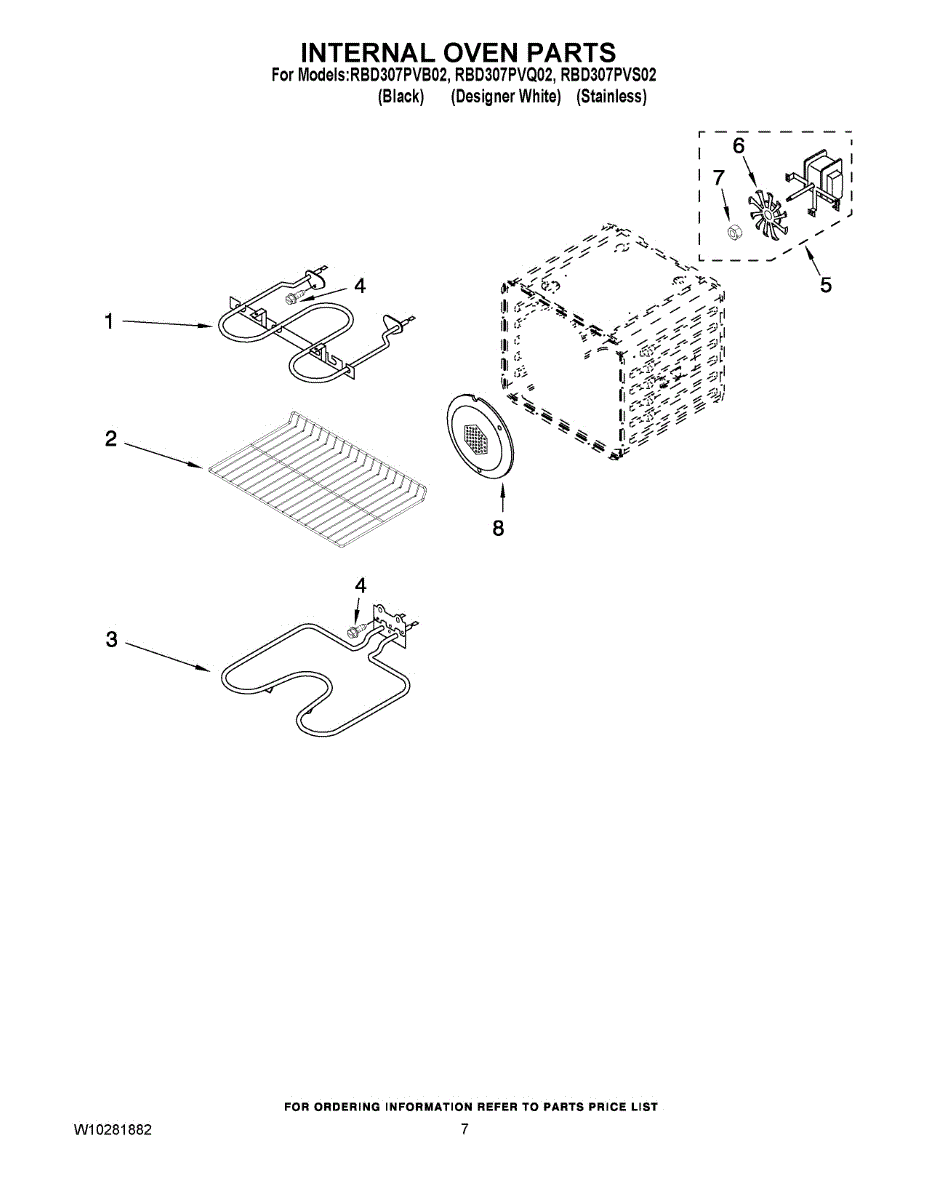 INTERNAL OVEN PARTS
For Models:RBD307PVB02, RBD307PVQ02, RBD307PVS02
(Black) (Designer White) (Stainless)

6
7
5
4
1
2
8
4
3

FOR ORDERING INFORMATION REFER TO PARTS PRICE LIST
W10281882
7