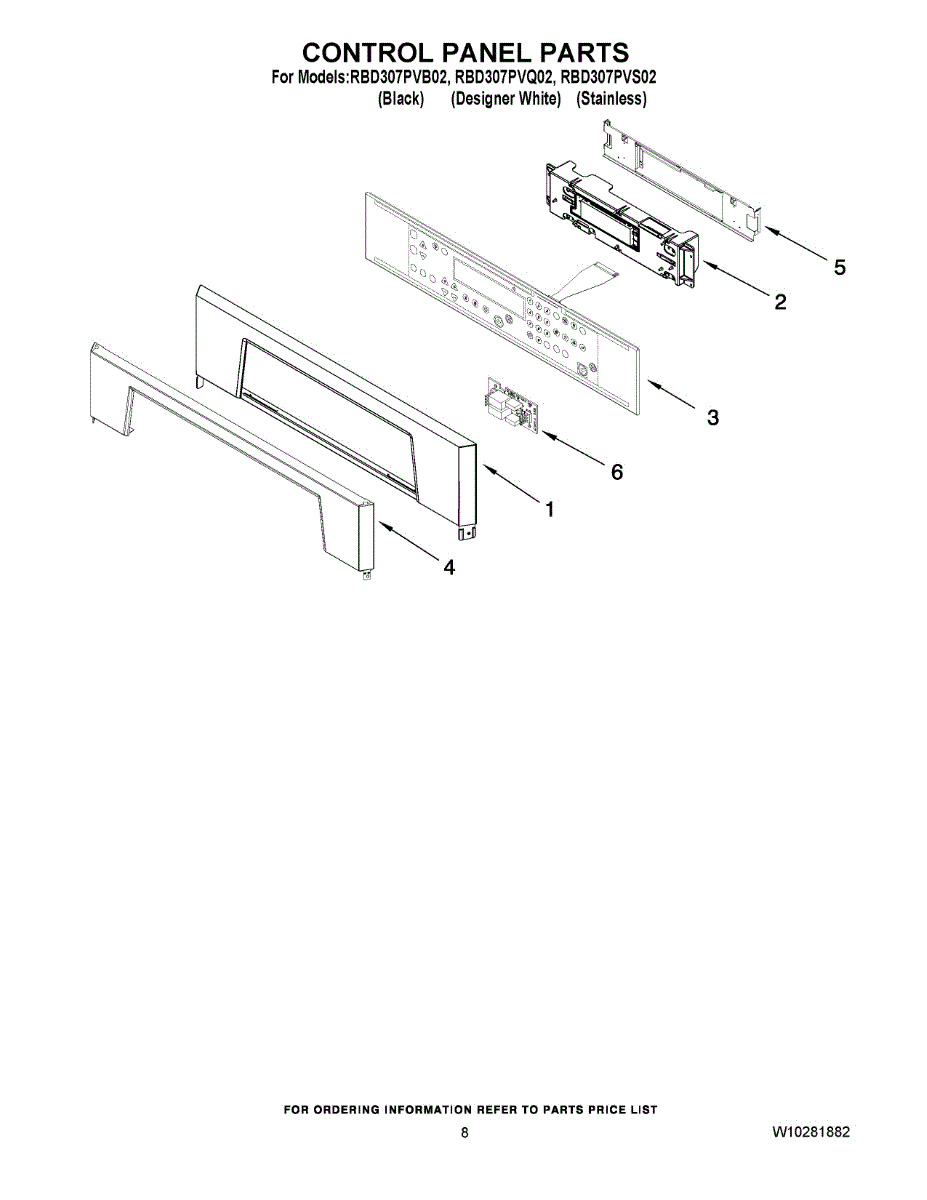 CONTROL PANEL PARTS
For Models:RBD307PVB02, RBD307PVQ02, RBD307PVS02
(Black) (Designer White) (Stainless)

5
2
3
6
1
4

FOR ORDERING INFORMATION REFER TO PARTS PRICE LIST
8
W10281882