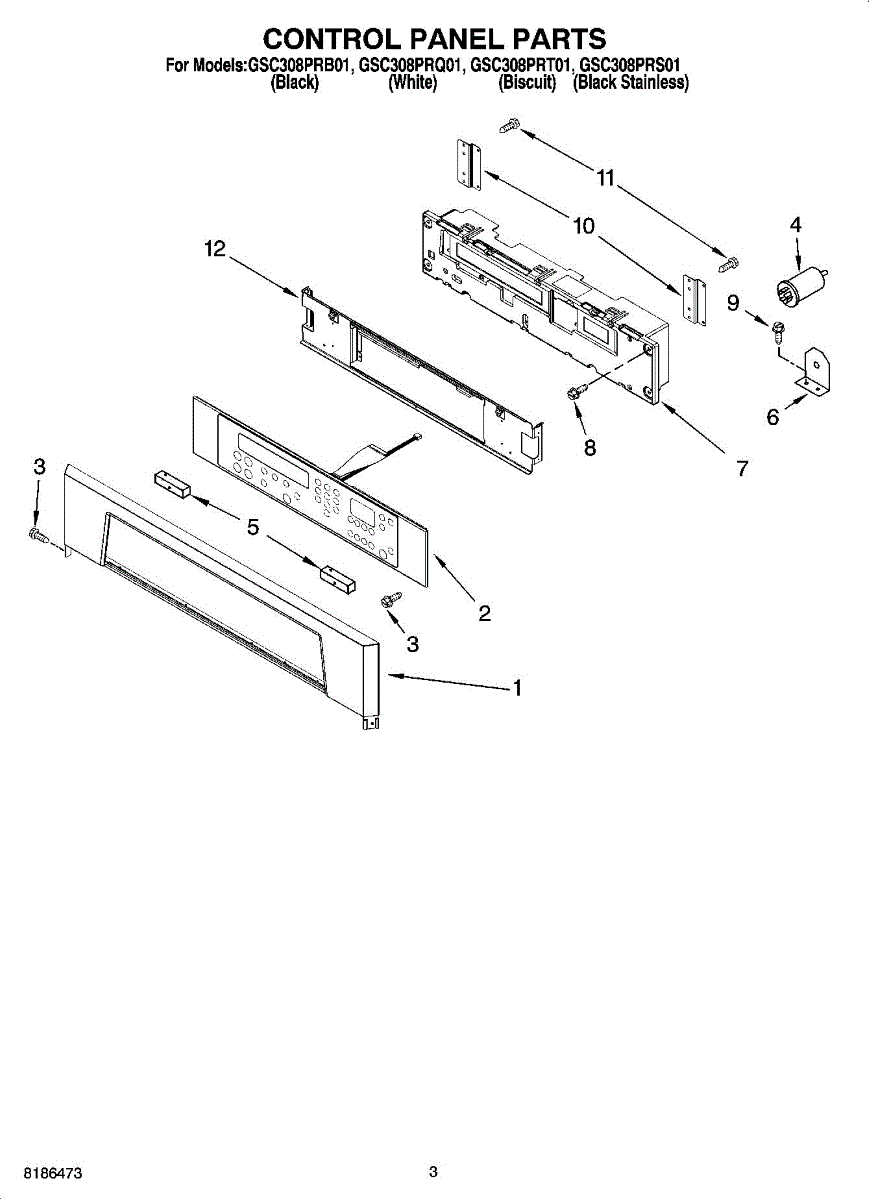 CONTROL PANEL PARTS
For Models:GSC308PRB01, GSC308PRQ01, GSC308PRT01, GSC308PRS01
(Black) (White) (Biscuit) (Black Stainless)

11
10
4
12
9
6
8
7
3
5
2
3
1

8186473
3