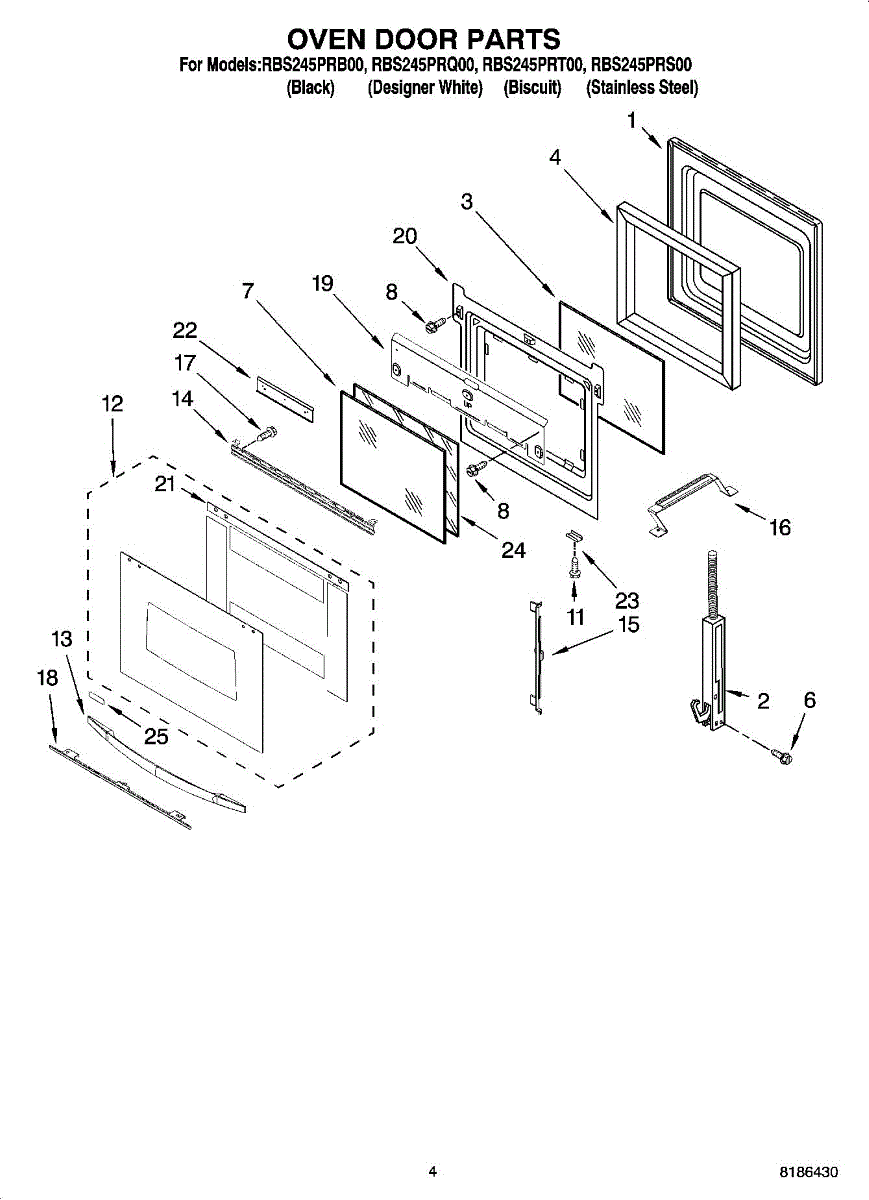 OVEN DOOR PARTS
For Models:RBS245PRB00, RBS245PRQ00, RBS245PRT00, RBS245PRS00
(Black) (Designer White) (Biscuit) (Stainless Steel)

1
4
3
20
19
8
7
22
17
14
12
21
8
24
16
23
11
15
13
18
25
2
6

4
8186430