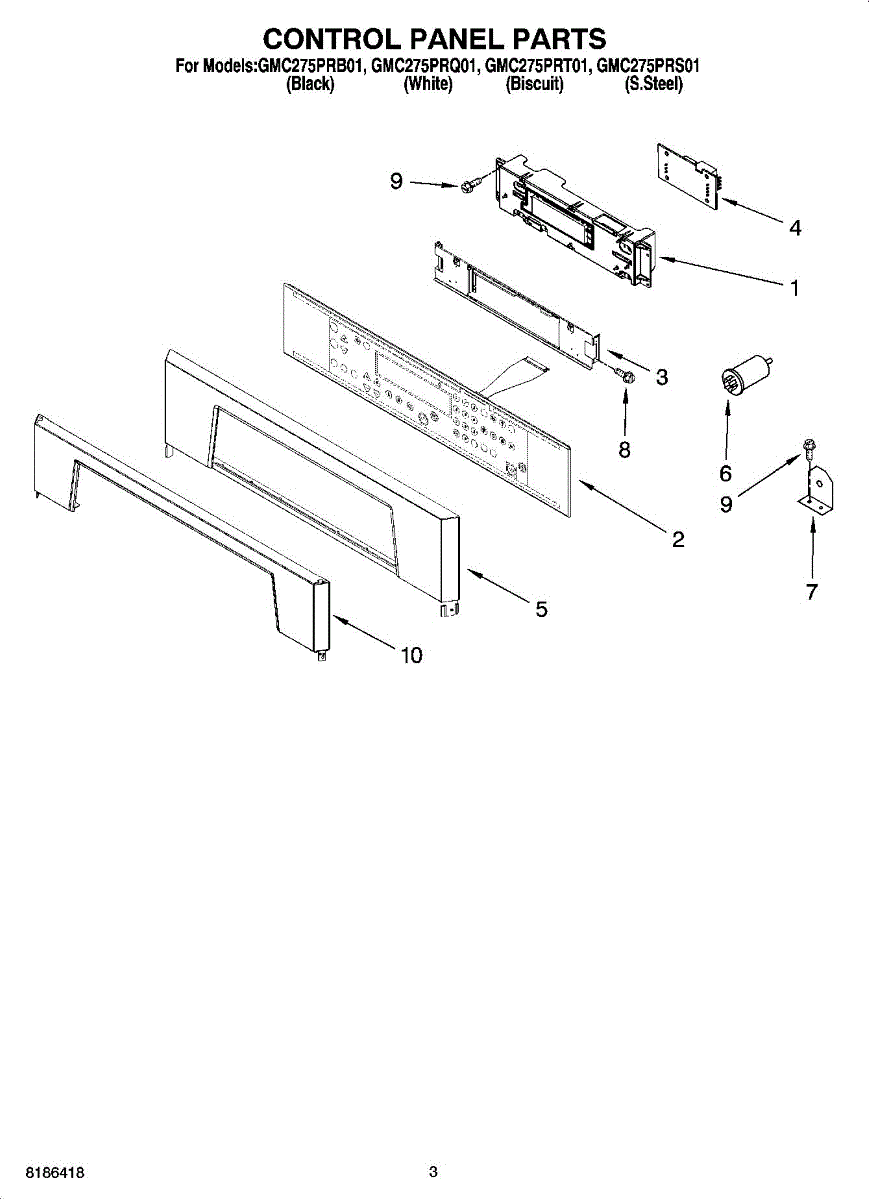 CONTROL PANEL PARTS

For Models:GMC275PRB01, GMC275PRQ01, GMC275PRT01, GMC275PRS01
(Black) (White) (Biscuit) (S.Steel)

9
4
1
3
8
6
9
2
7
5
10

8186418

3