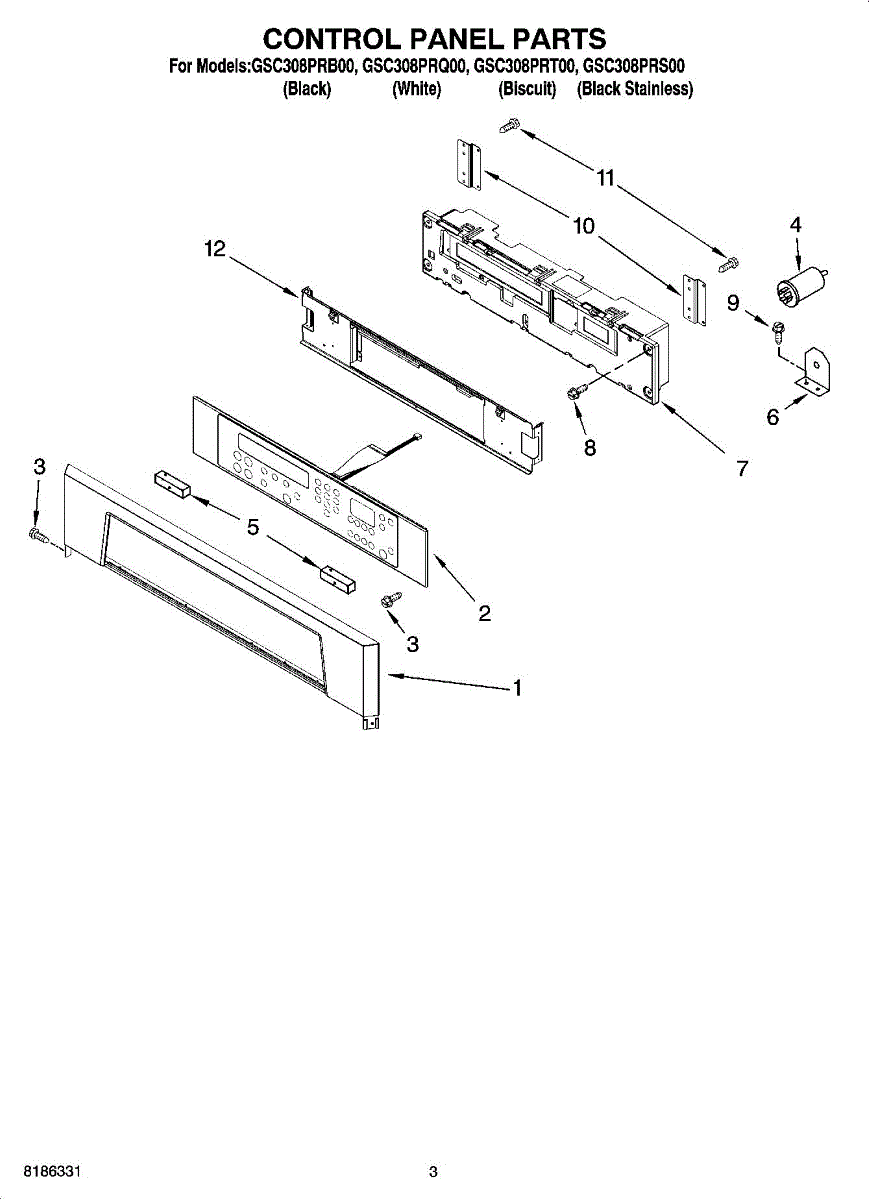 CONTROL PANEL PARTS

For Models:GSC308PRB00, GSC308PRQ00, GSC308PRT00, GSC308PRS00
(Black) (White) (Biscuit) (Black Stainless)

11

10

4

12

9

6

8

7

3

5

2

3

1

8186331

3